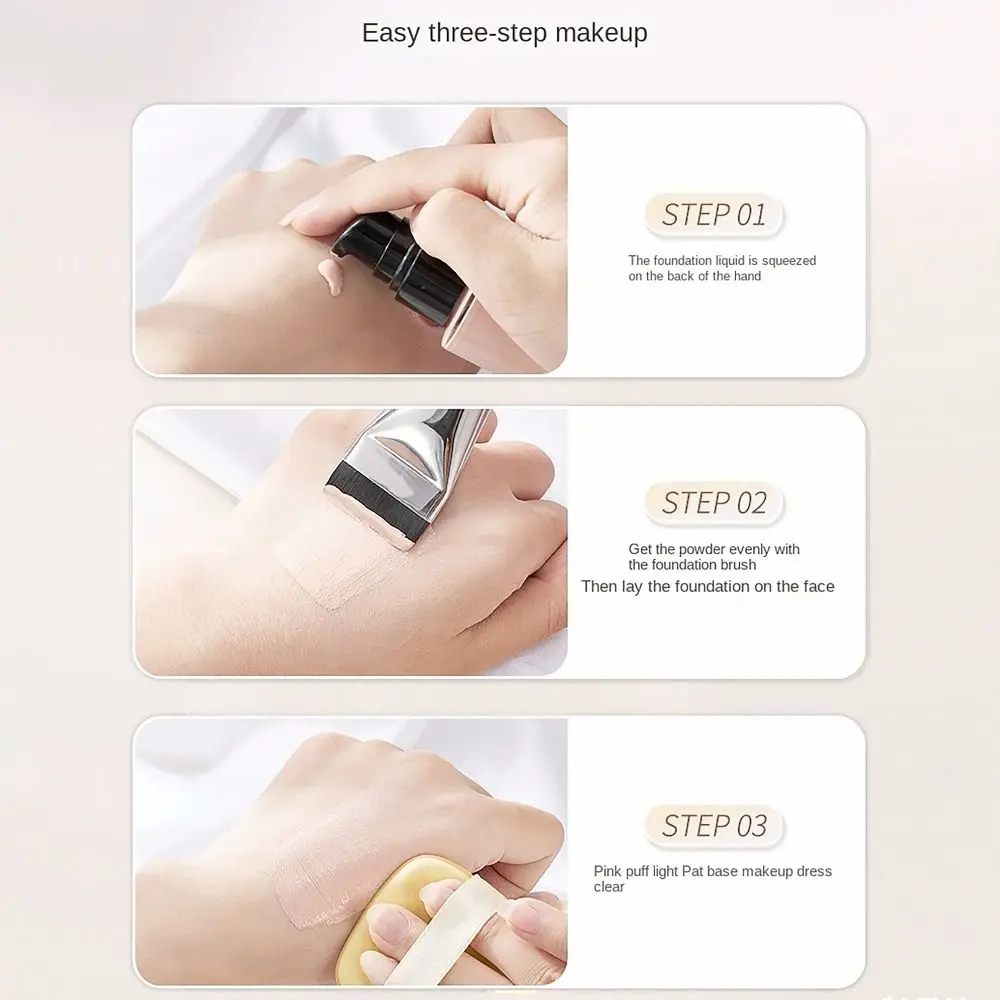 Easy three-step makeup

STEP 01

The foundation liquid is squeezed on the back of the hand

STEP 02

Get the powder evenly with the foundation brush
Then lay the foundation on the face

STEP 03

Pink puff light Pat base makeup dress clear