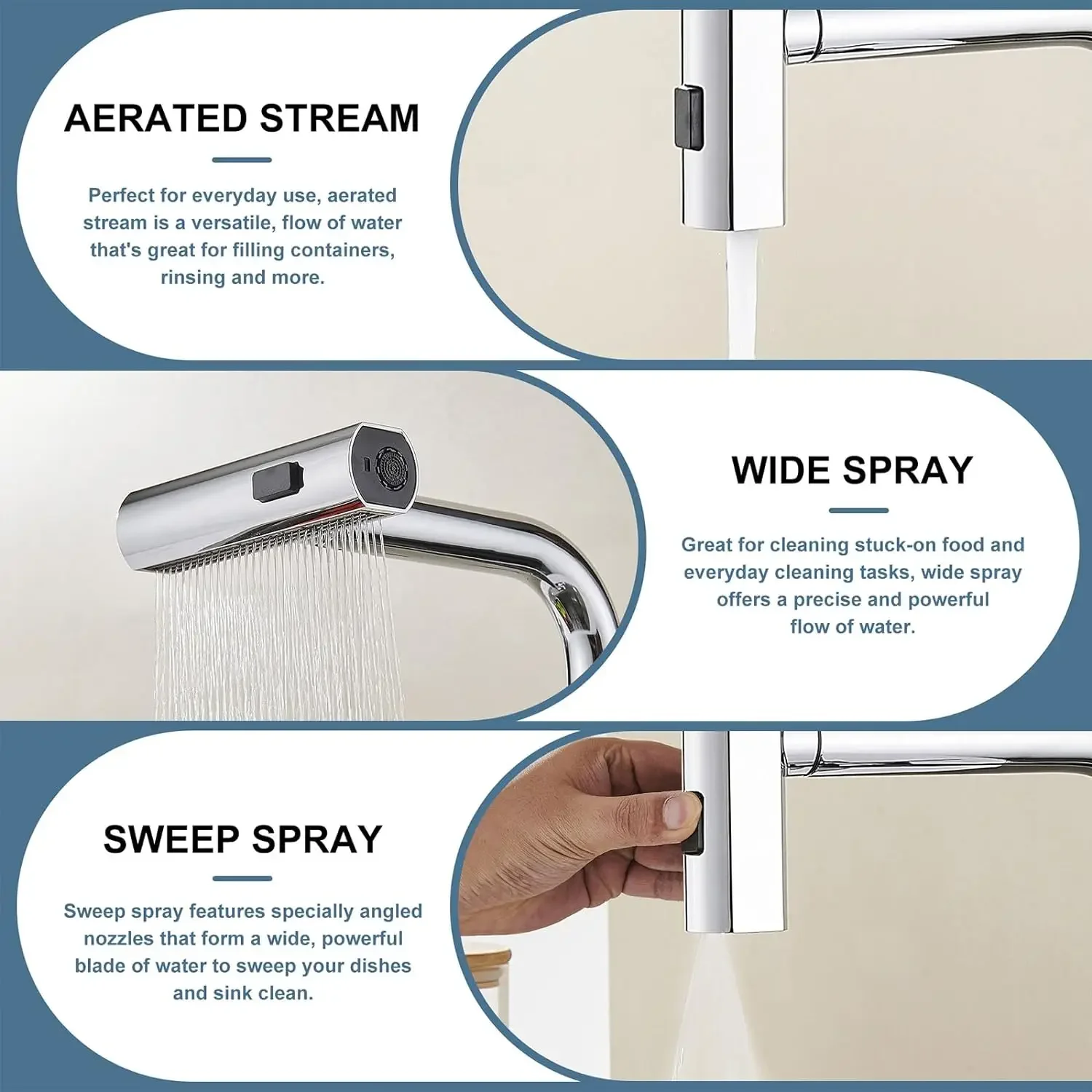 AERATED STREAM

Perfect for everyday use, aerated stream is a versatile, flow of water that's great for filling containers, rinsing and more.

WIDE SPRAY

Great for cleaning stuck-on food and everyday cleaning tasks, wide spray offers a precise and powerful flow of water.

SWEEP SPRAY

Sweep spray features specially angled nozzles that form a wide, powerful blade of water to sweep your dishes and sink clean.