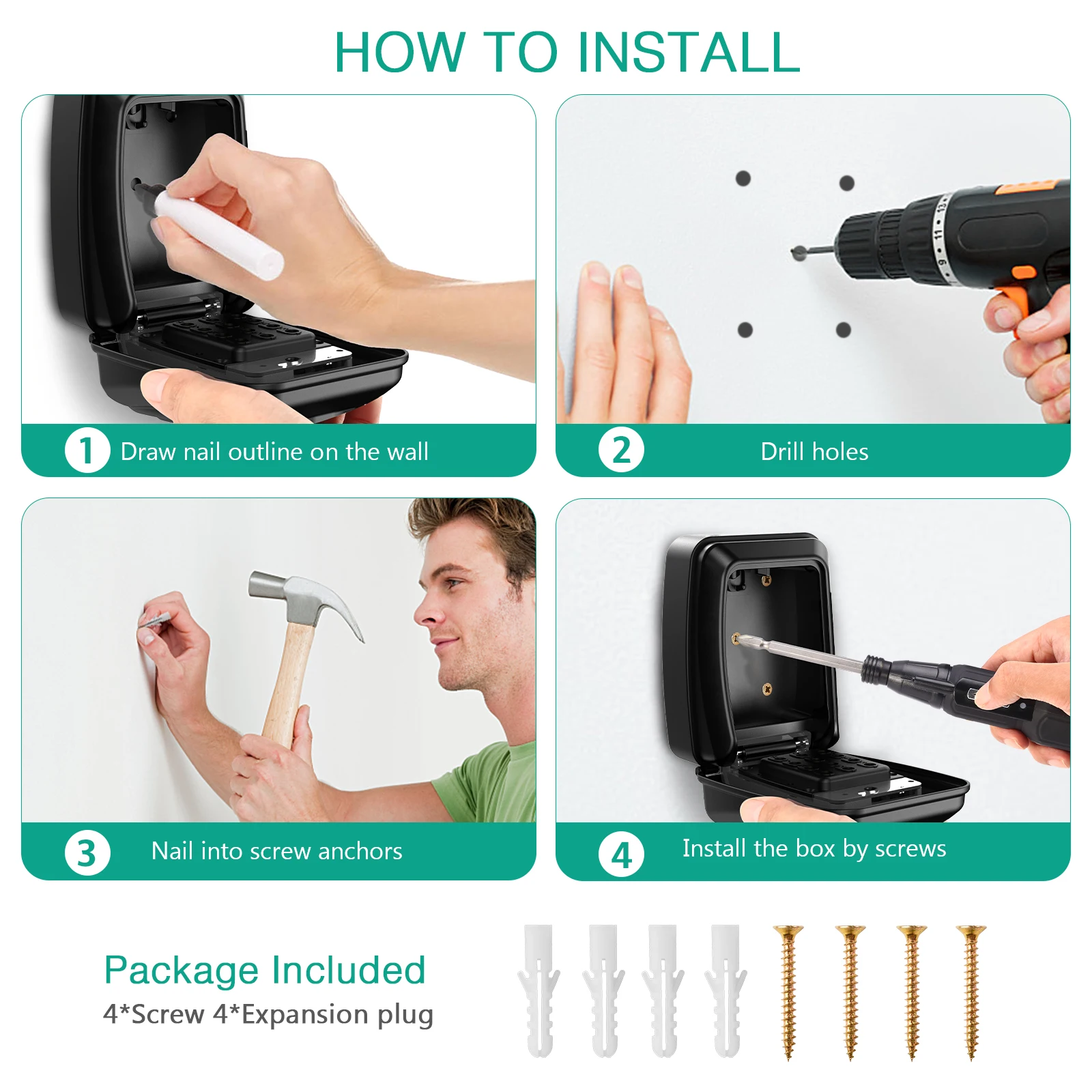 HOW TO INSTALL

1 Draw nail outline on the wall

2 Drill holes

3 Nail into screw anchors

4 Install the box by screws

Package Included
4*Screw 4*Expansion plug