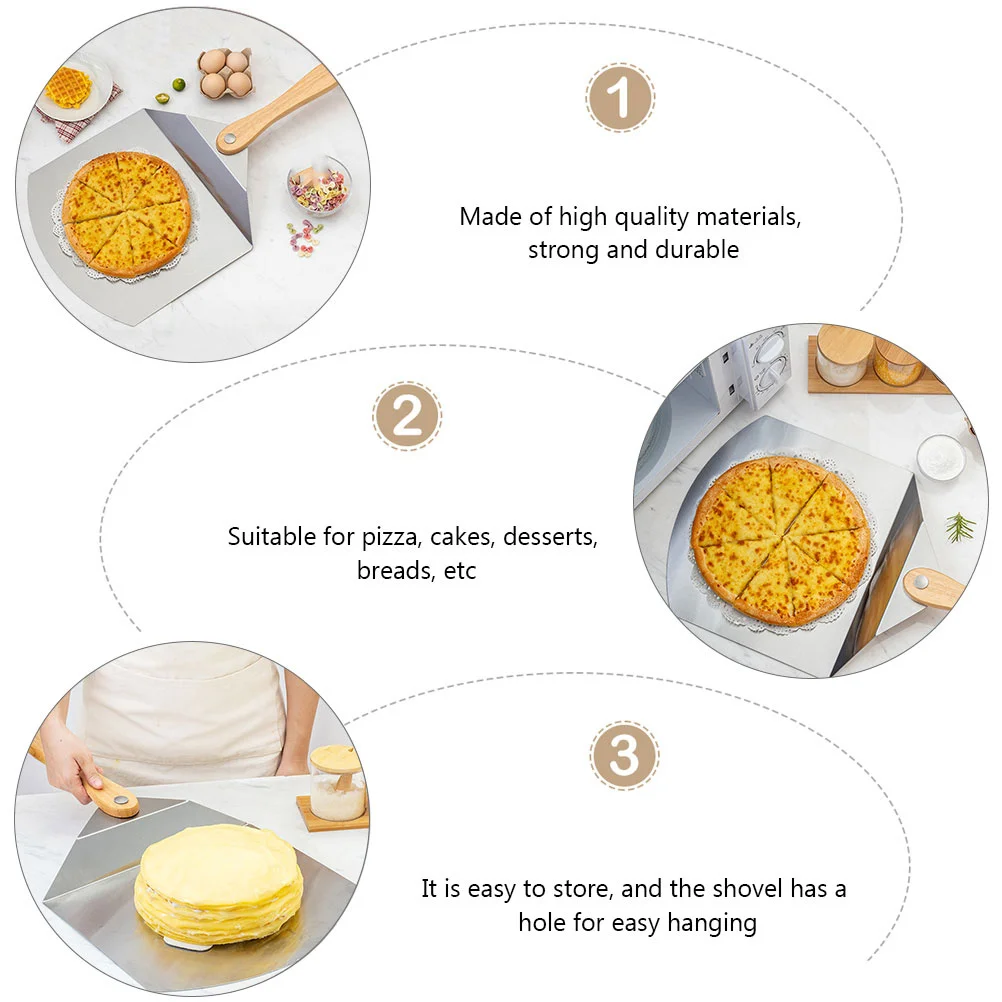 1

Made of high quality materials, strong and durable

2

Suitable for pizza, cakes, desserts, breads, etc

3

It is easy to store, and the shovel has a hole for easy hanging