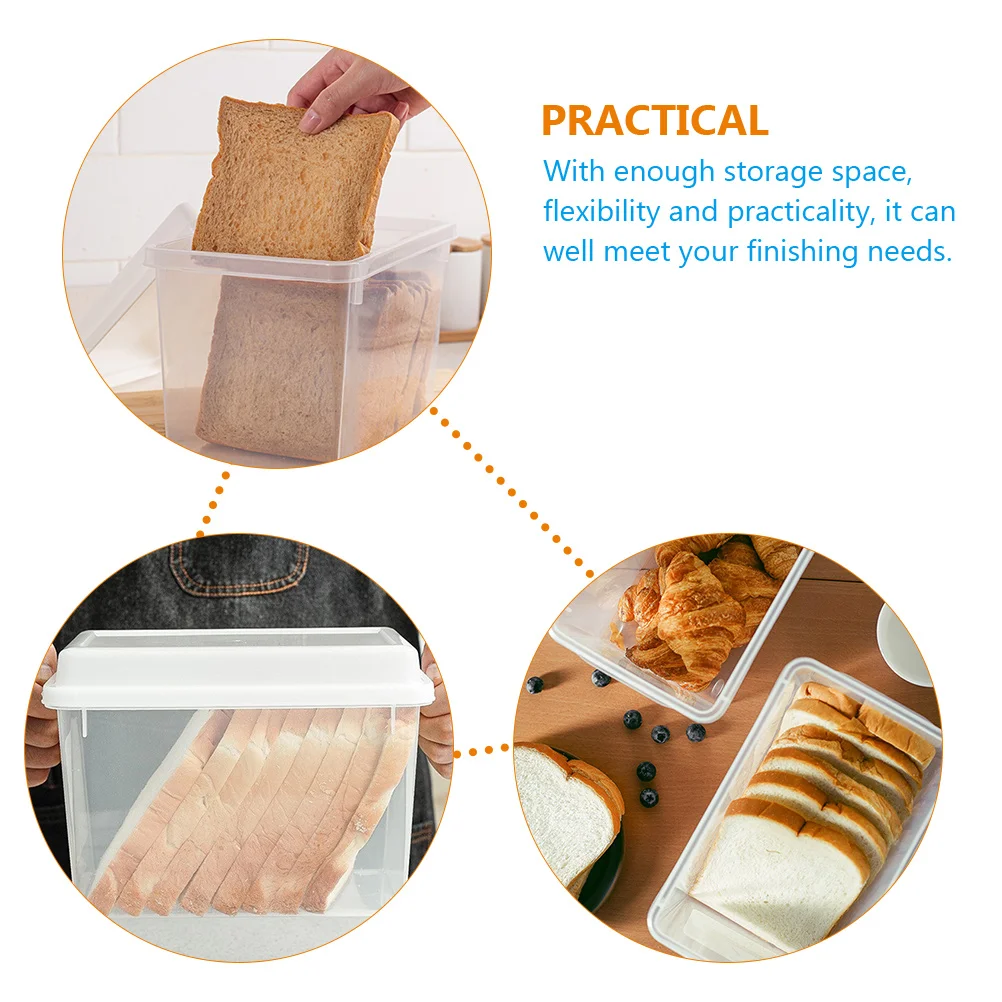 PRACTICAL

With enough storage space, flexibility and practicality, it can well meet your finishing needs.