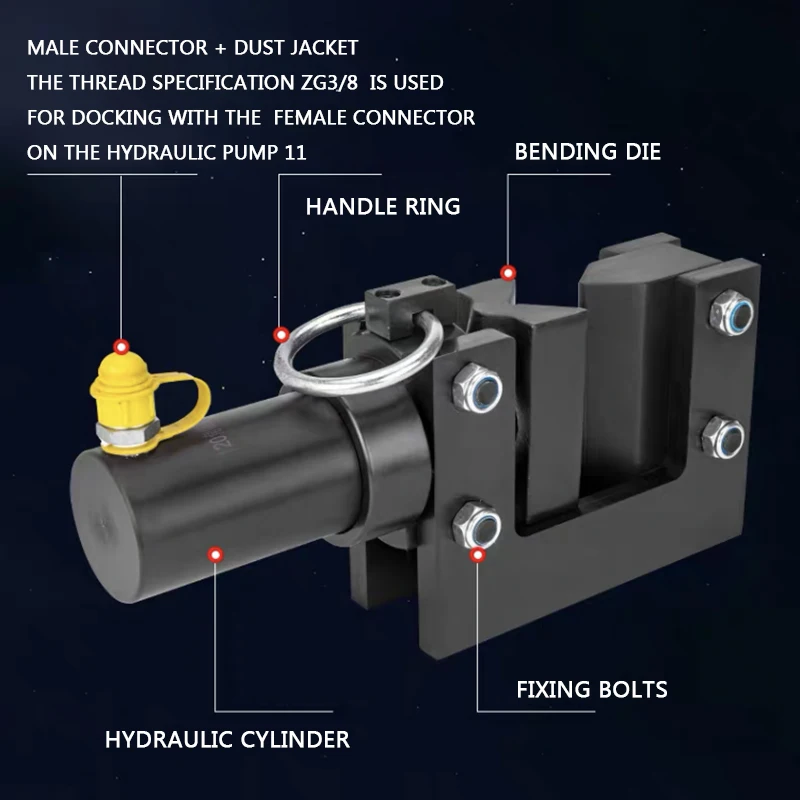 MALE CONNECTOR + DUST JACKET
THE THREAD SPECIFICATION ZG3/8 IS USED FOR DOCKING WITH THE FEMALE CONNECTOR ON THE HYDRAULIC PUMP 11

BENDING DIE

HANDLE RING

FIXING BOLTS

HYDRAULIC CYLINDER