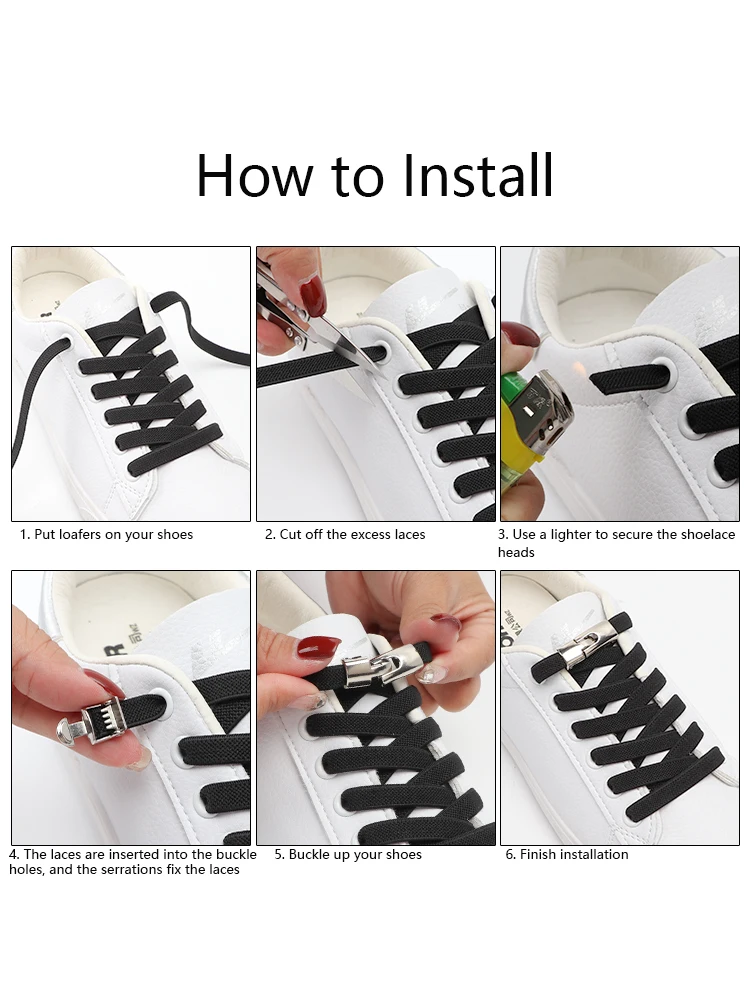 How to Install

1. Put loafers on your shoes

2. Cut off the excess laces

3. Use a lighter to secure the shoelace heads

4. The laces are inserted into the buckle holes, and the serrations fix the laces

5. Buckle up your shoes

6. Finish installation