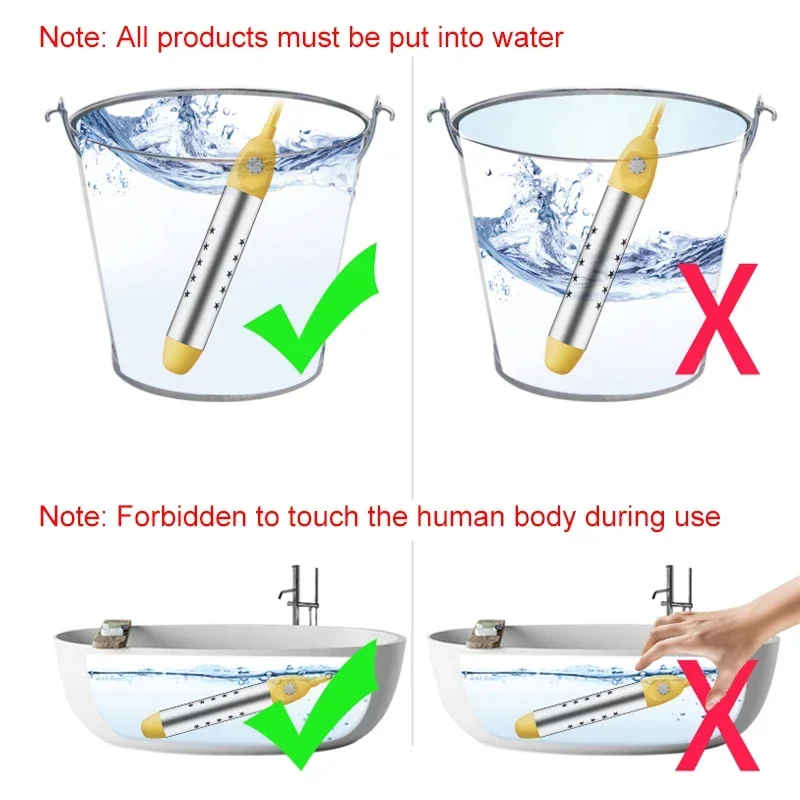 Note: All products must be put into water

Note: Forbidden to touch the human body during use