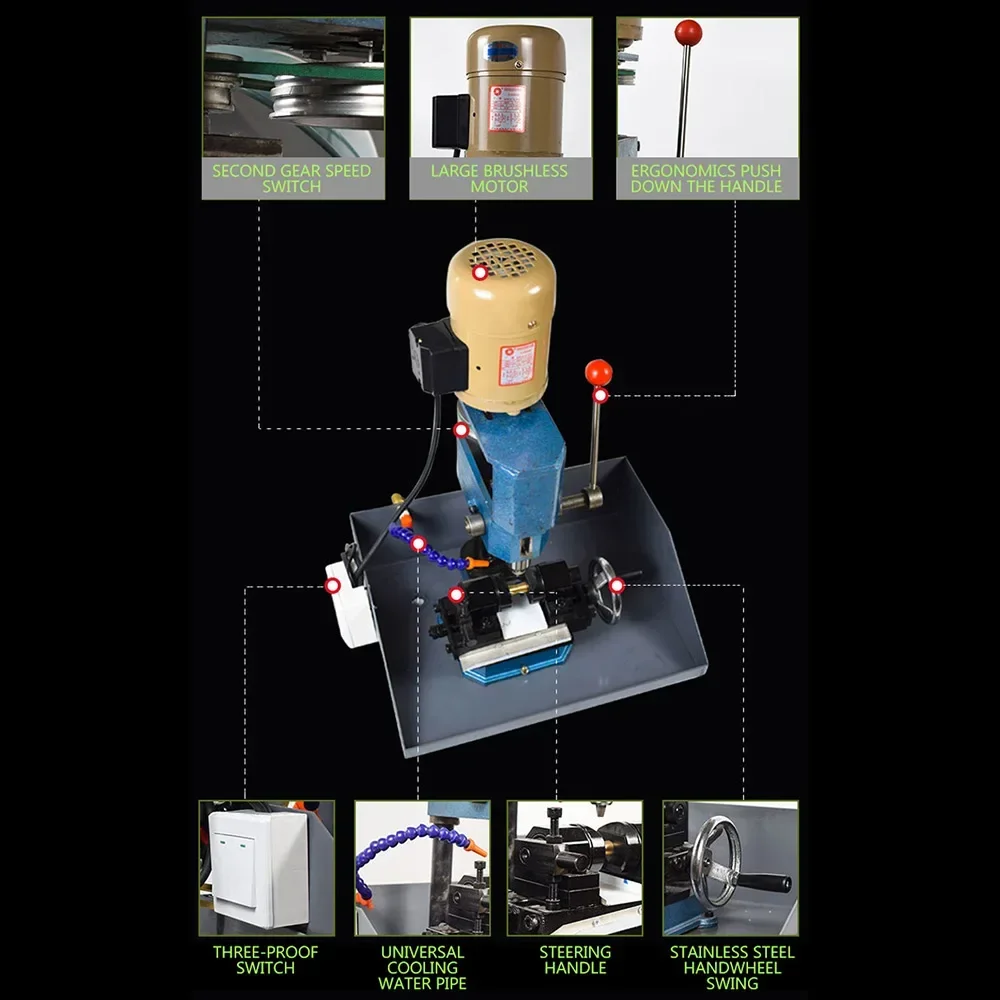 SECOND GEAR SPEED SWITCH

LARGE BRUSHLESS MOTOR

ERGONOMICS PUSH DOWN THE HANDLE

THREE-PROOF SWITCH

UNIVERSAL COOLING WATER PIPE

STEERING HANDLE

STAINLESS STEEL HANDWHEEL SWING