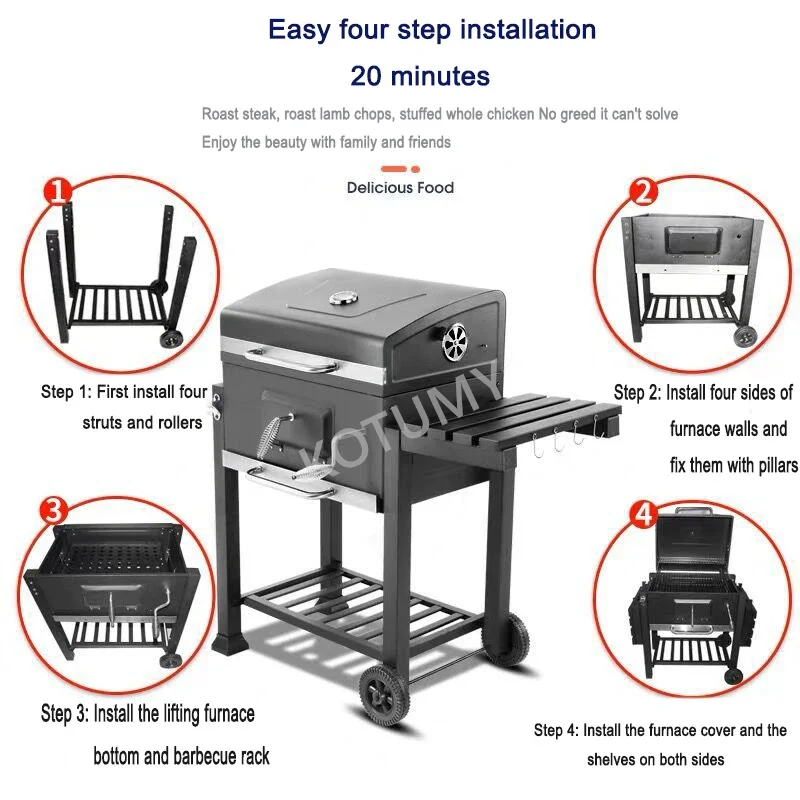 Easy four step installation

20 minutes

Roast steak, roast lamb chops, stuffed whole chicken No greed it can't solve

Enjoy the beauty with family and friends

Delicious Food

1

Step 1: First install four struts and rollers

2

Step 2: Install four sides of furnace walls and fix them with pillars

KOTUMY

3

Step 3: Install the lifting furnace bottom and barbecue rack

4

Step 4: Install the furnace cover and the shelves on both sides