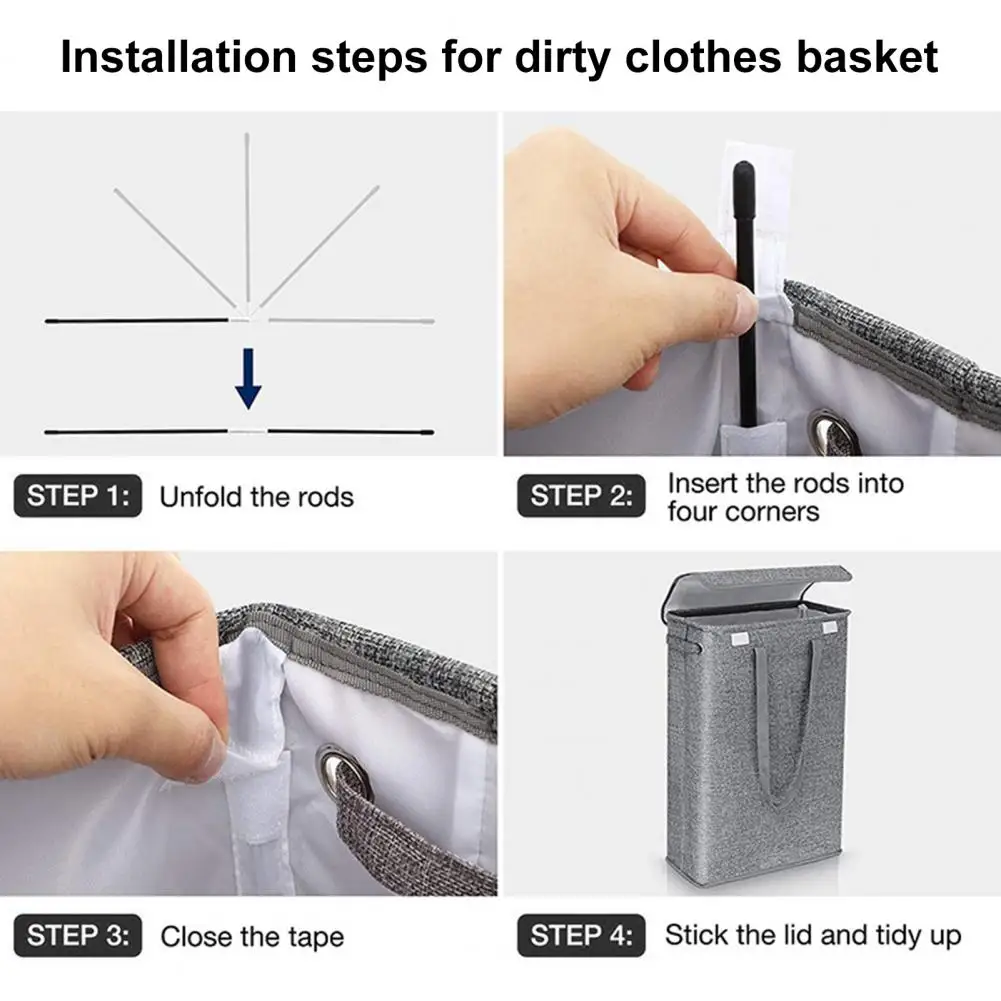 Installation steps for dirty clothes basket

STEP 1: Unfold the rods

STEP 2: Insert the rods into four corners

STEP 3: Close the tape

STEP 4: Stick the lid and tidy up