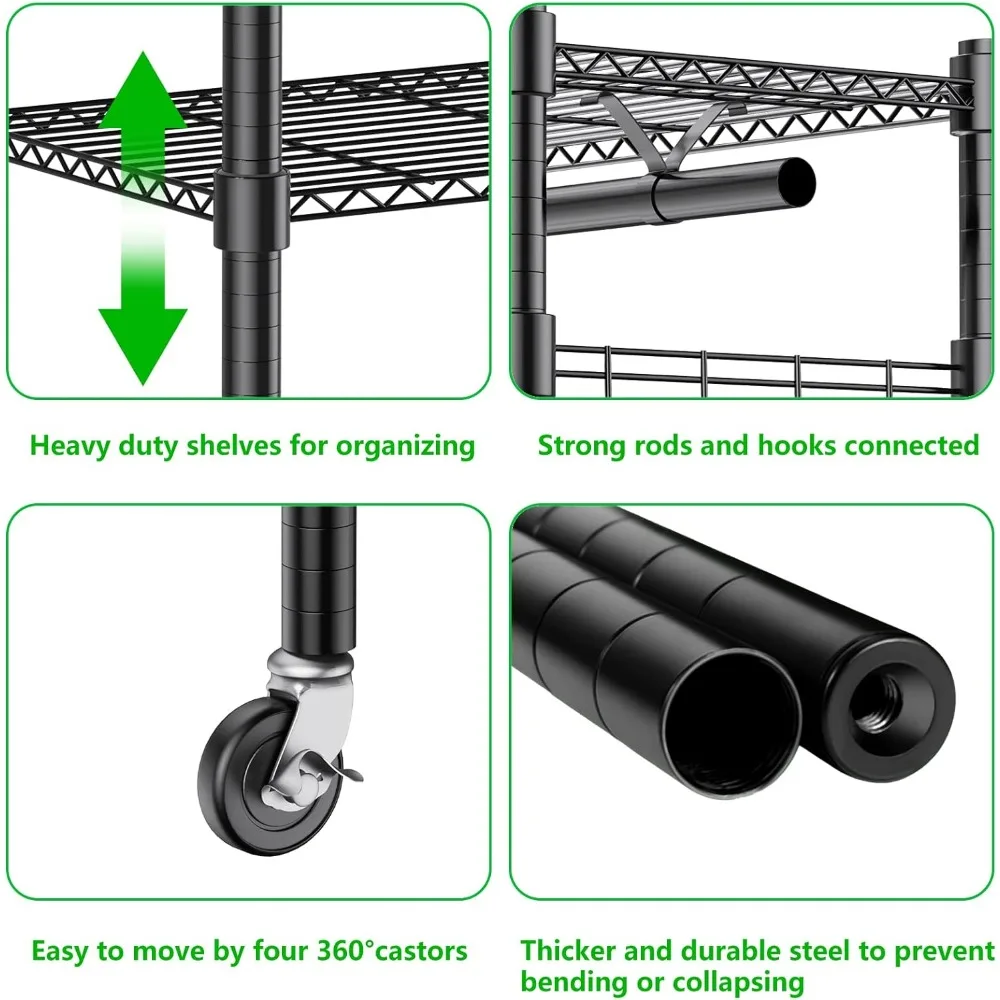 Heavy duty shelves for organizing

Strong rods and hooks connected

Easy to move by four 360°castors

Thicker and durable steel to prevent bending or collapsing