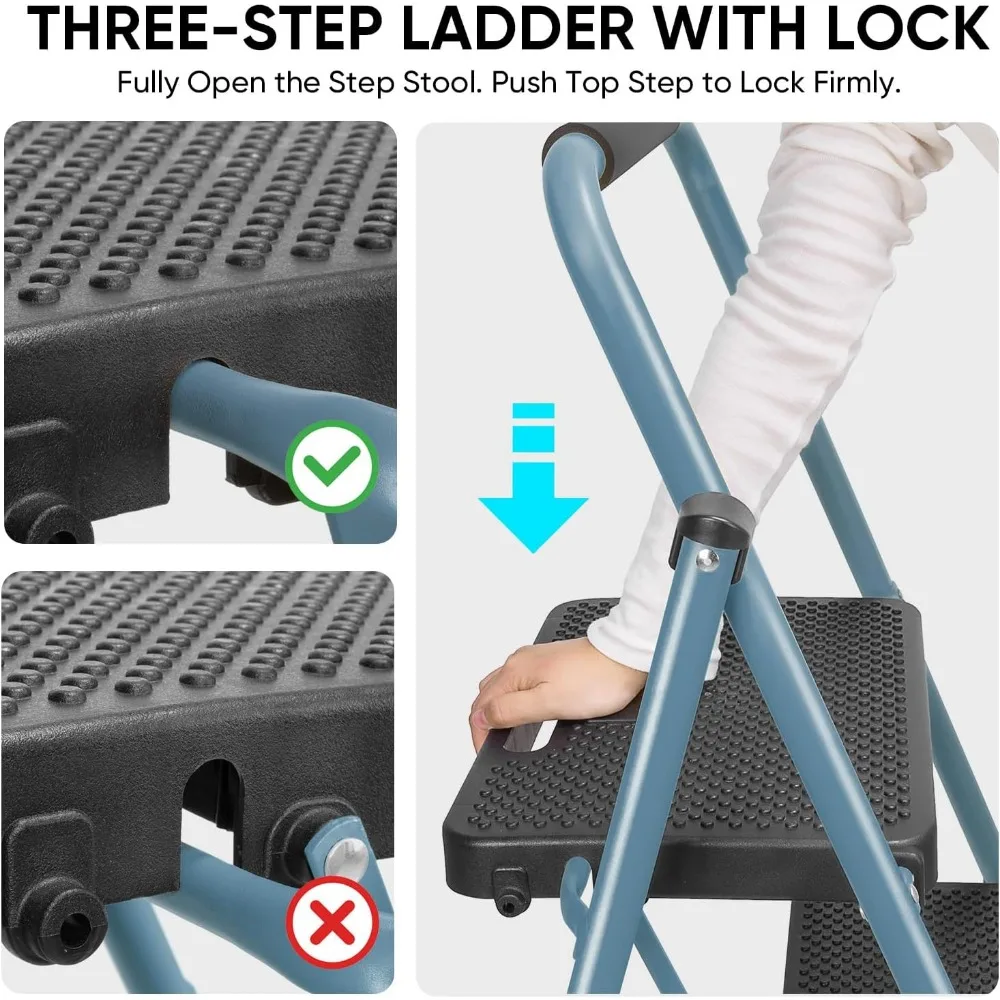 THREE-STEP LADDER WITH LOCK
Fully Open the Step Stool. Push Top Step to Lock Firmly.