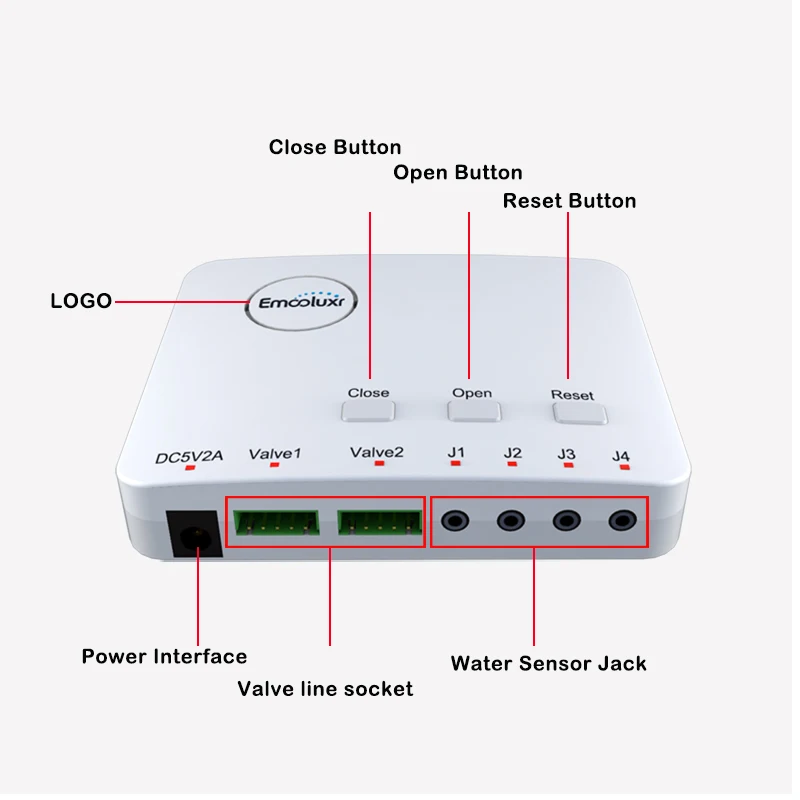 Close Button

Open Button

Reset Button

LOGO

Emooluxr

Close

Open

Reset

DC5V2A

Valve1

Valve2

J1

J2

J3

J4

Power Interface

Valve line socket

Water Sensor Jack