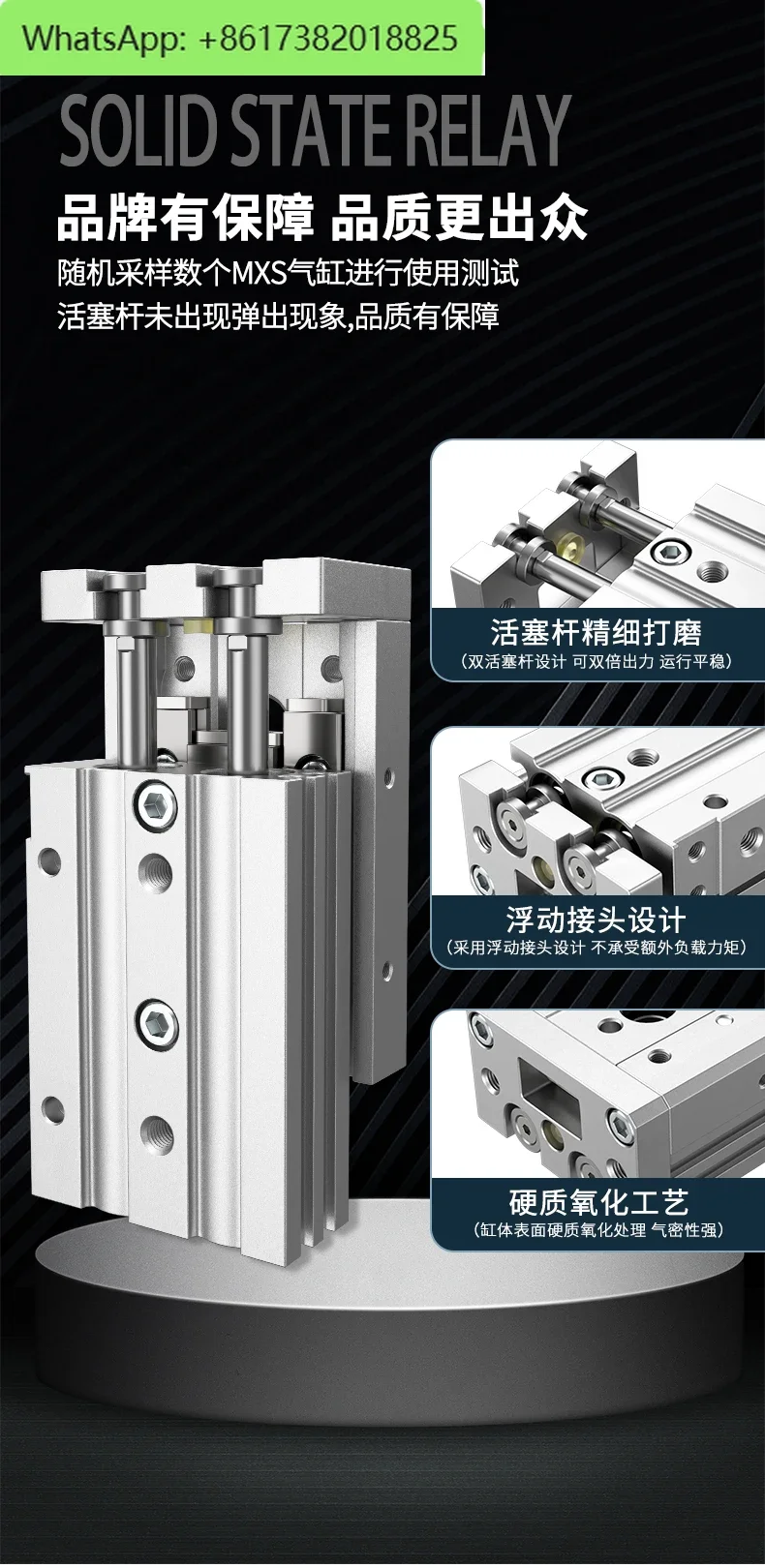 WhatsApp: +8617382018825

SOLID STATE RELAY

品牌有保障 品质更出众

随机采样数个MXS气缸进行使用测试
活塞杆未出现弹出现象,品质有保障

活塞杆精细打磨
(双活塞杆设计 可双倍出力 运行平稳)

浮动接头设计
(采用浮动接头设计 不承受额外负载力矩)

硬质氧化工艺
(缸体表面硬质氧化处理 气密性强)