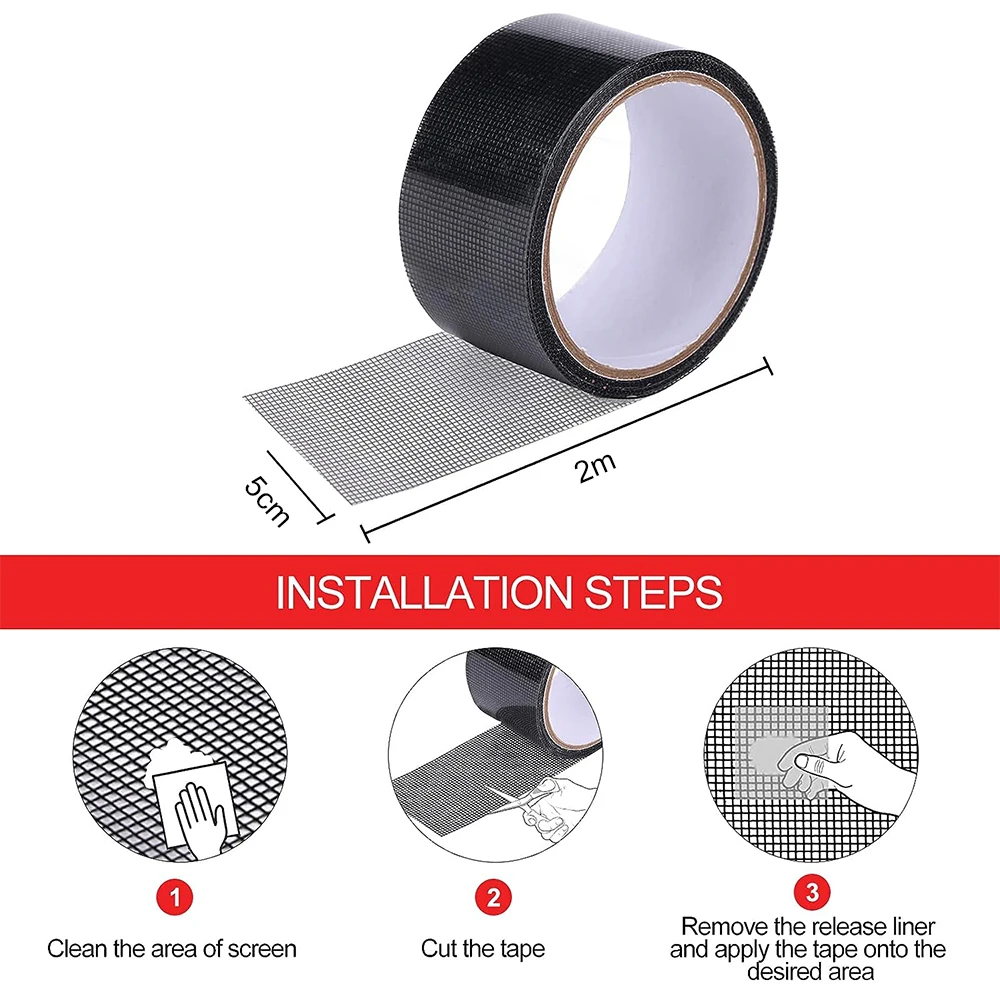 5cm

2m

INSTALLATION STEPS

1
Clean the area of screen

2
Cut the tape

3
Remove the release liner and apply the tape onto the desired area