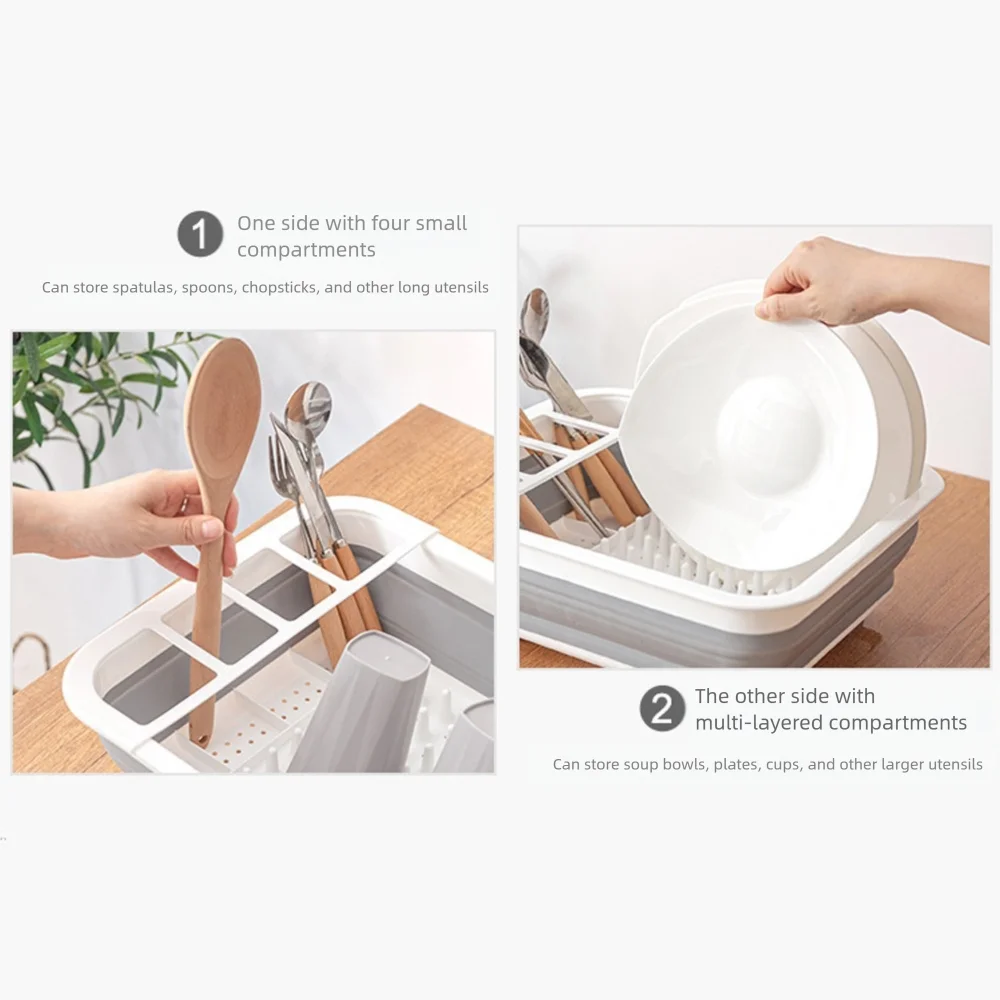 1 One side with four small compartments

Can store spatulas, spoons, chopsticks, and other long utensils

2 The other side with multi-layered compartments

Can store soup bowls, plates, cups, and other larger utensils