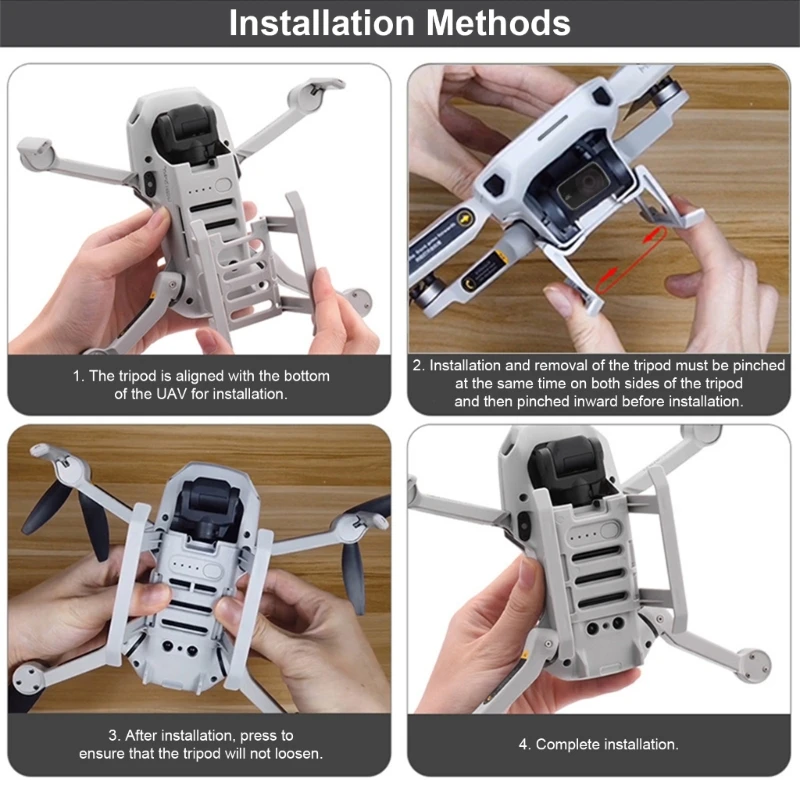 Installation Methods

1. The tripod is aligned with the bottom of the UAV for installation.

2. Installation and removal of the tripod must be pinched at the same time on both sides of the tripod and then pinched inward before installation.

3. After installation, press to ensure that the tripod will not loosen.

4. Complete installation.