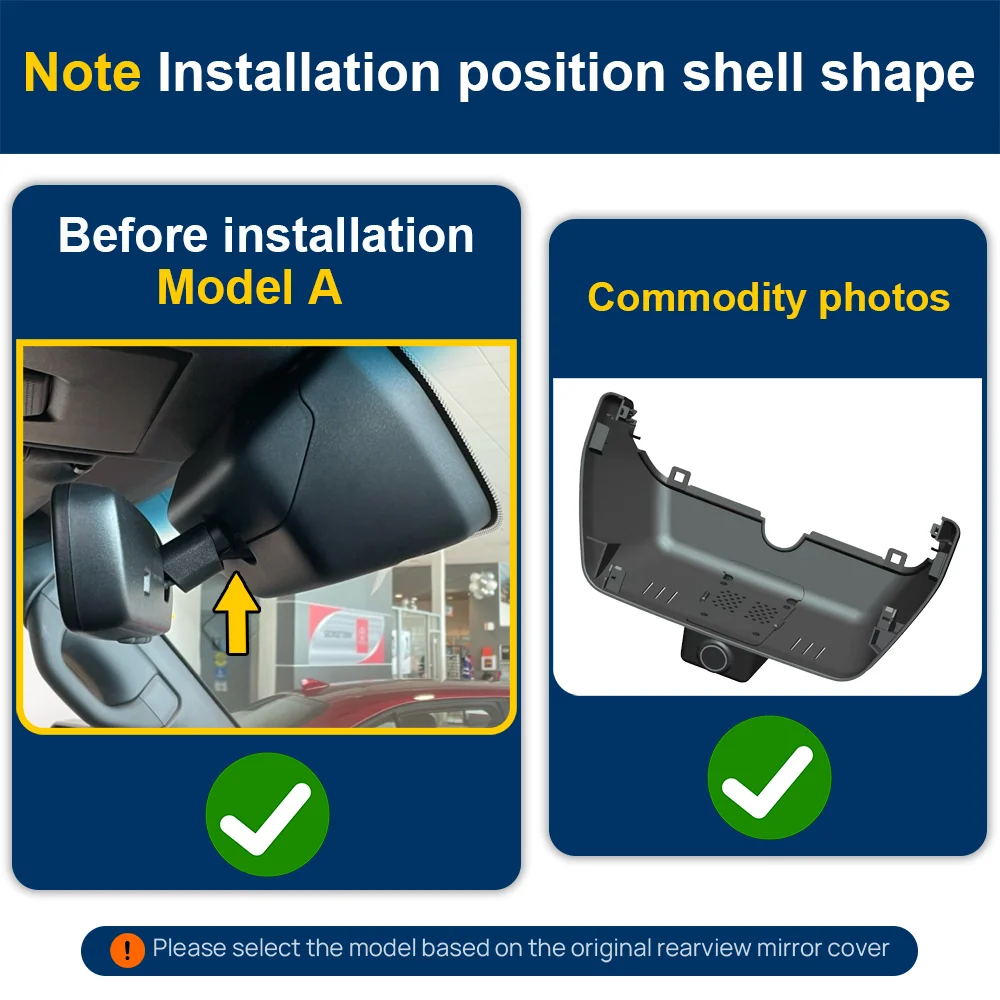 Note Installation position shell shape

Before installation
Model A

Commodity photos

! Please select the model based on the original rearview mirror cover