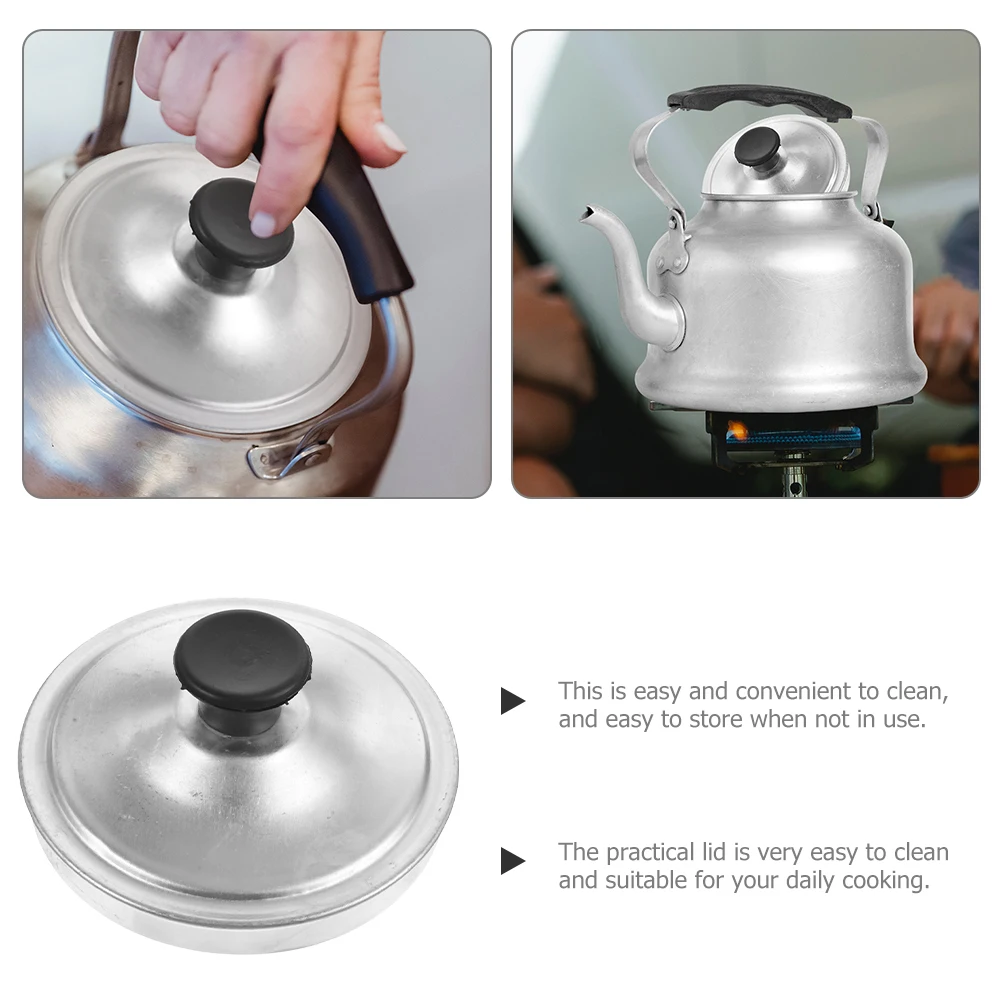 This is easy and convenient to clean, and easy to store when not in use.

The practical lid is very easy to clean and suitable for your daily cooking.