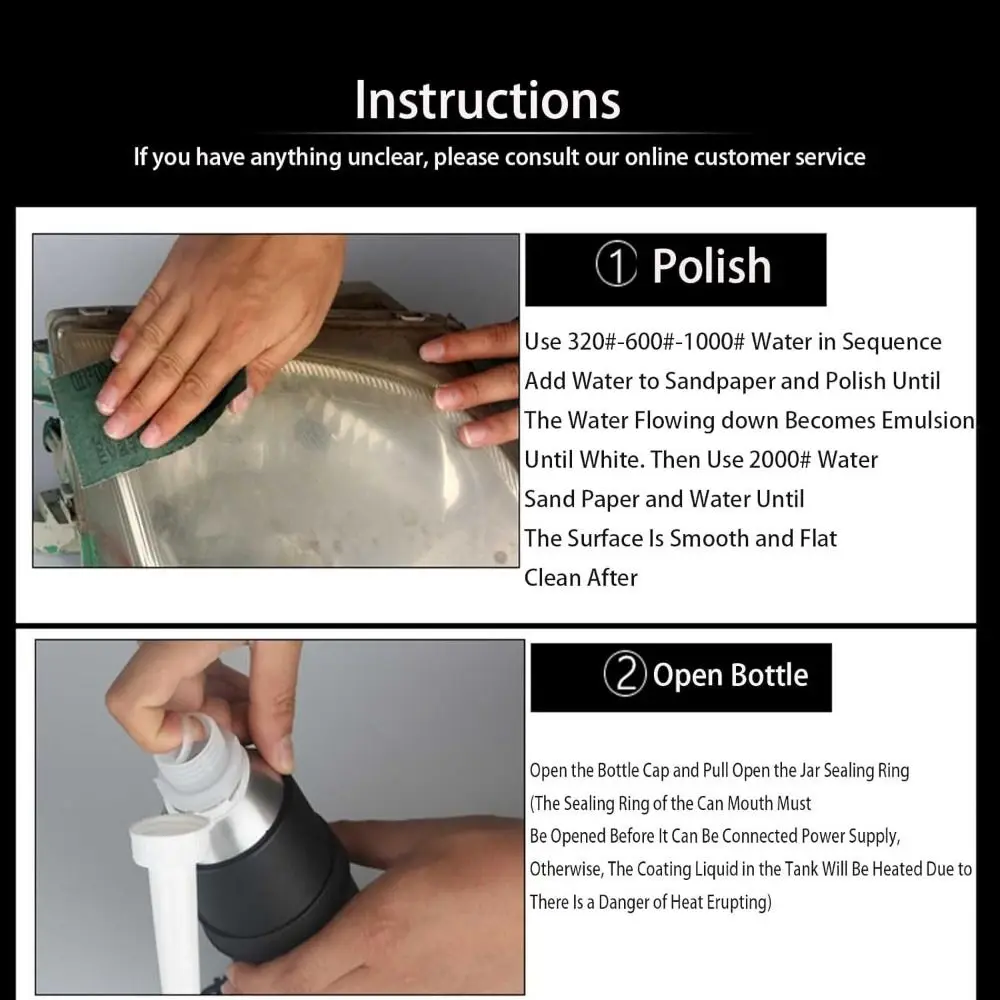 Instructions

If you have anything unclear, please consult our online customer service

① Polish

Use 320#-600#-1000# Water in Sequence Add Water to Sandpaper and Polish Until The Water Flowing down Becomes Emulsion Until White. Then Use 2000# Water Sand Paper and Water Until The Surface Is Smooth and Flat Clean After

② Open Bottle

Open the Bottle Cap and Pull Open the Jar Sealing Ring (The Sealing Ring of the Can Mouth Must Be Opened Before It Can Be Connected Power Supply, Otherwise, The Coating Liquid in the Tank Will Be Heated Due to There Is a Danger of Heat Erupting)