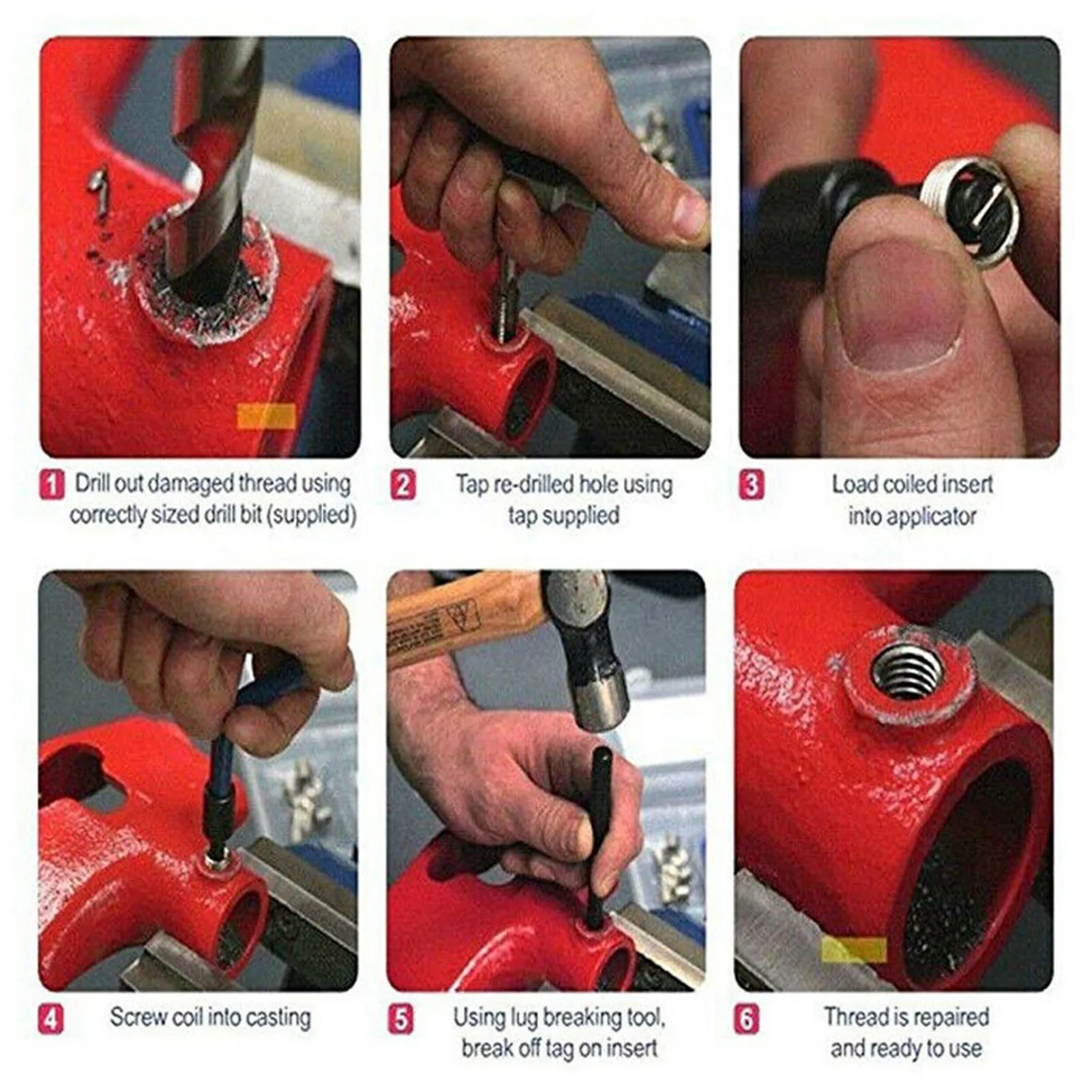 1 Drill out damaged thread using correctly sized drill bit (supplied)

2 Tap re-drilled hole using tap supplied

3 Load coiled insert into applicator

4 Screw coil into casting

5 Using lug breaking tool, break off tag on insert

6 Thread is repaired and ready to use