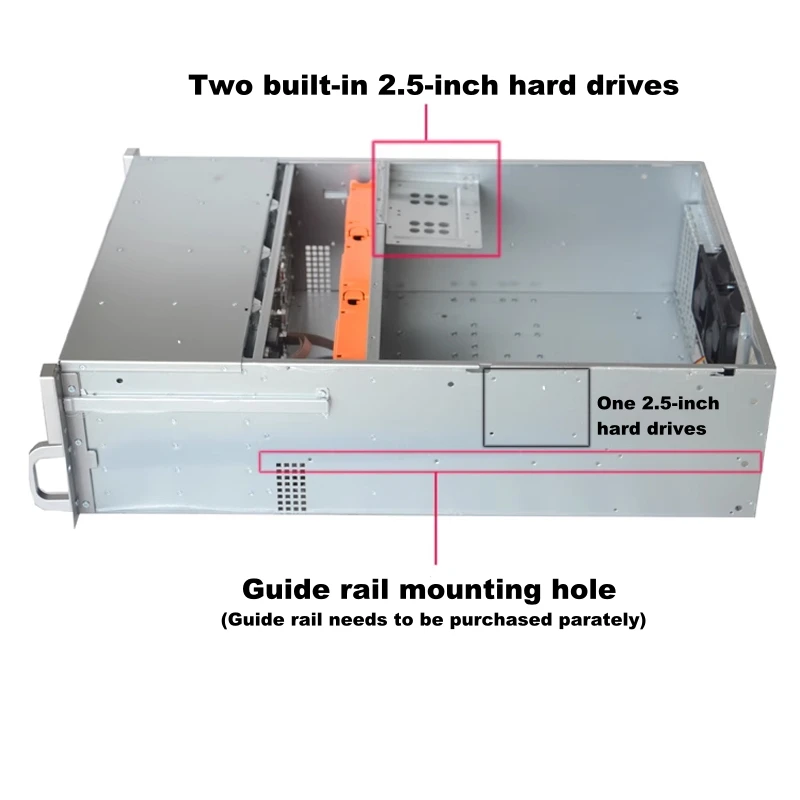 Two built-in 2.5-inch hard drives

One 2.5-inch hard drives

Guide rail mounting hole
(Guide rail needs to be purchased parately)