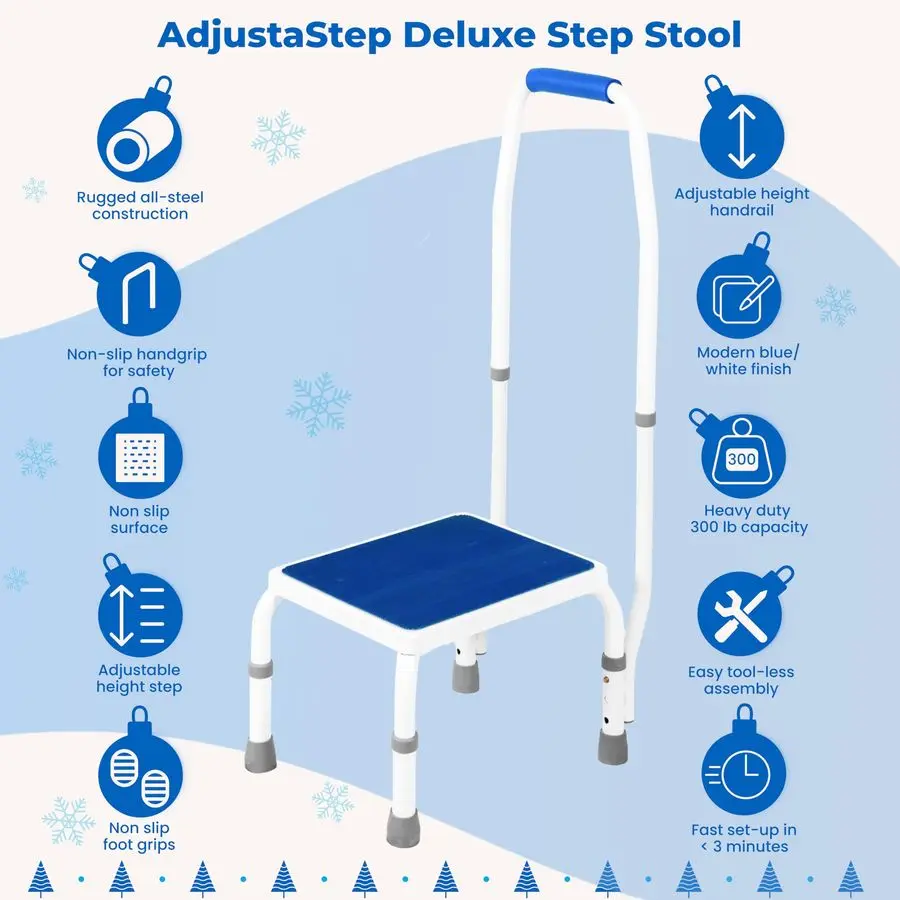 AdjustaStep Deluxe Step Stool

Rugged all-steel construction

Non-slip handgrip for safety

Non slip surface

Adjustable height step

Non slip foot grips

Adjustable height handrail

Modern blue/ white finish

300

Heavy duty 300 lb capacity

Easy tool-less assembly

Fast set-up in < 3 minutes