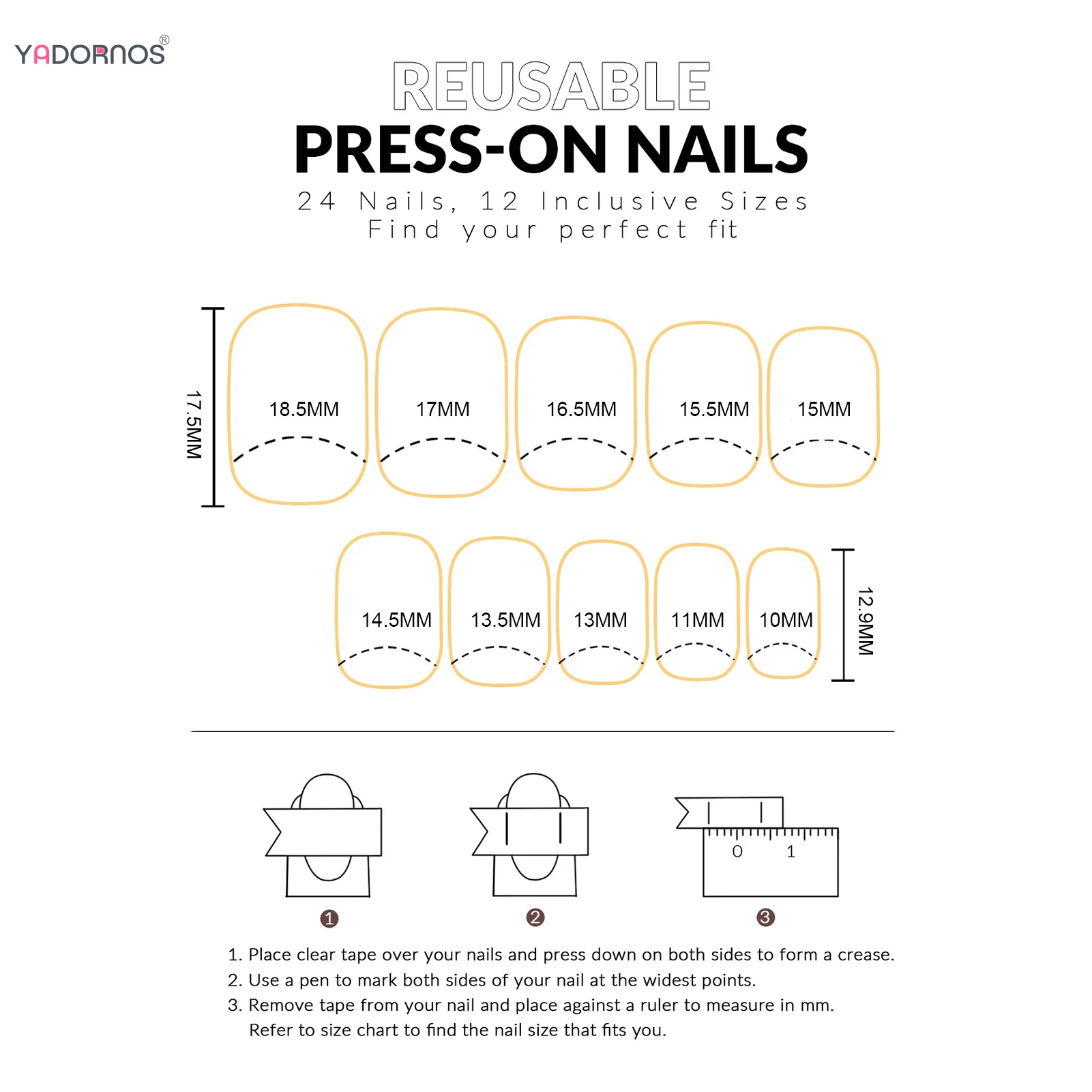 YADORNOS®

REUSABLE
PRESS-ON NAILS
24 Nails, 12 Inclusive Sizes
Find your perfect fit

17.5MM
18.5MM
17MM
16.5MM
15.5MM
15MM

14.5MM
13.5MM
13MM
11MM
10MM
12.9MM

0 1

1
2
3

1. Place clear tape over your nails and press down on both sides to form a crease.
2. Use a pen to mark both sides of your nail at the widest points.
3. Remove tape from your nail and place against a ruler to measure in mm.
Refer to size chart to find the nail size that fits you.