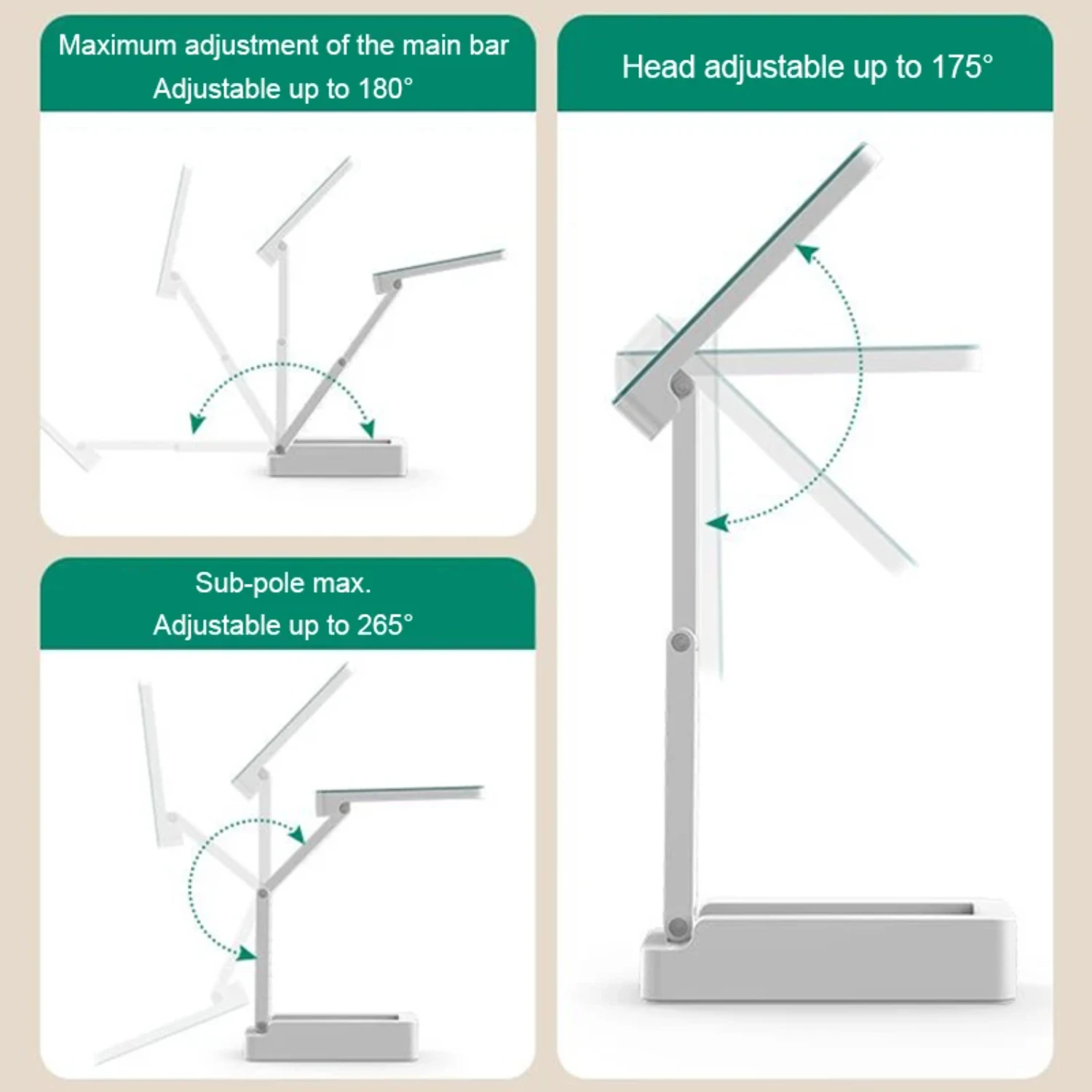 Maximum adjustment of the main bar
Adjustable up to 180°

Sub-pole max.
Adjustable up to 265°

Head adjustable up to 175°