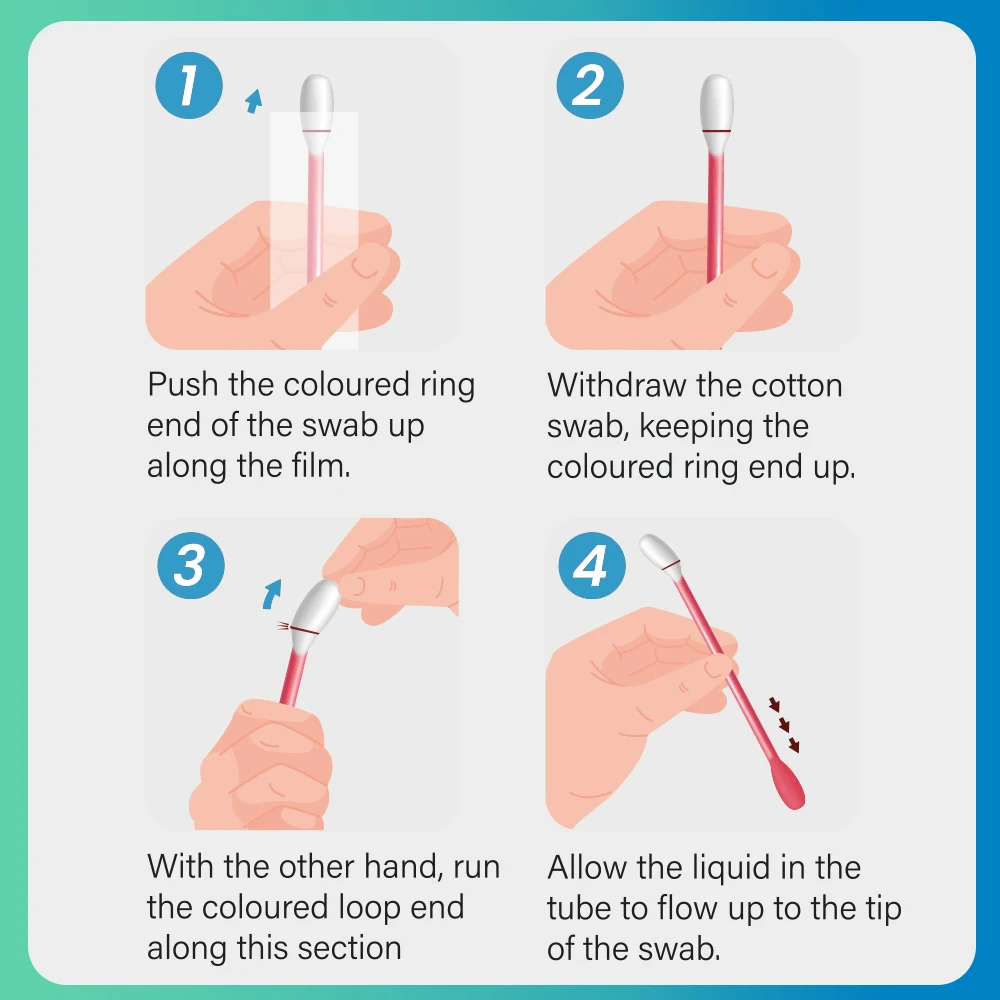 1

Push the coloured ring end of the swab up along the film.

2

Withdraw the cotton swab, keeping the coloured ring end up.

3

With the other hand, run the coloured loop end along this section

4

Allow the liquid in the tube to flow up to the tip of the swab.