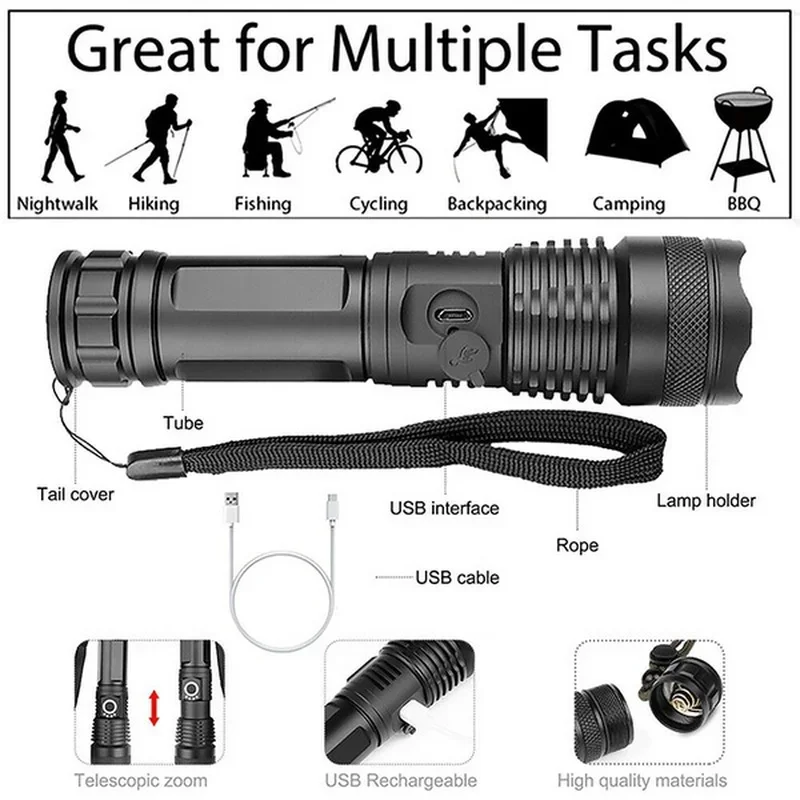 Great for Multiple Tasks

Nightwalk Hiking Fishing Cycling Backpacking Camping BBQ

Tube

Tail cover

USB interface

Lamp holder

Rope

USB cable

Telescopic zoom

USB Rechargeable

High quality materials