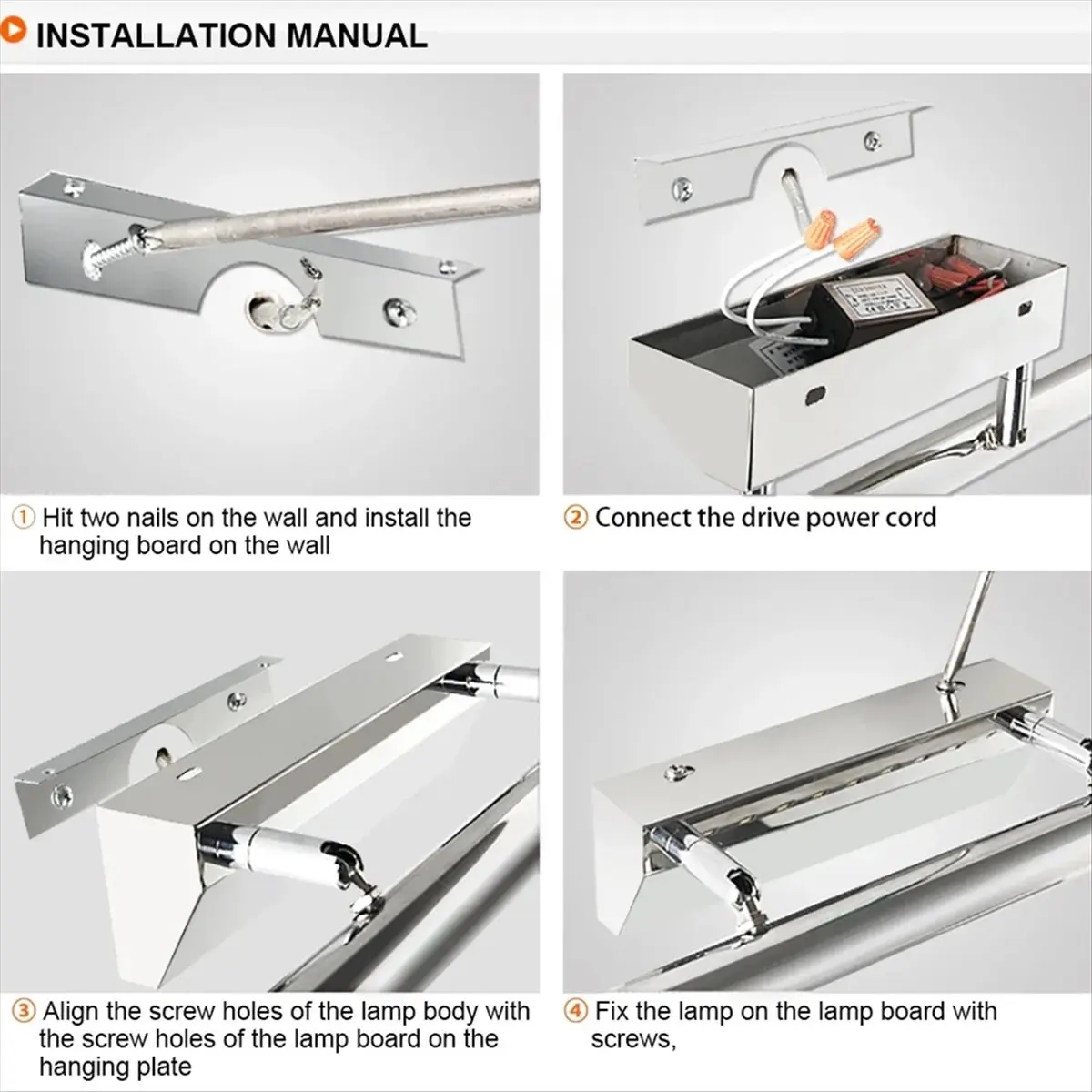 INSTALLATION MANUAL

① Hit two nails on the wall and install the hanging board on the wall

② Connect the drive power cord

③ Align the screw holes of the lamp body with the screw holes of the lamp board on the hanging plate

④ Fix the lamp on the lamp board with screws,