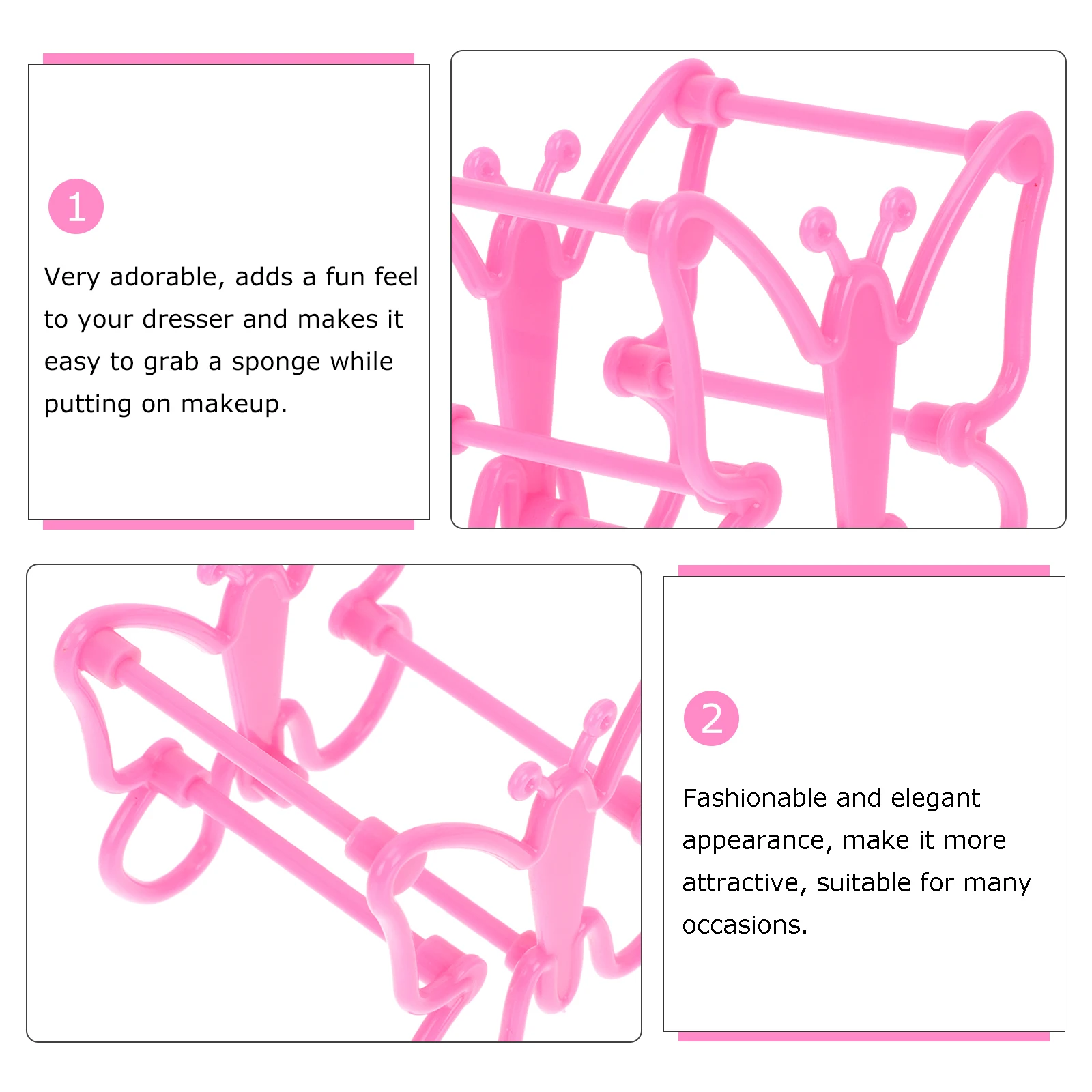 1

Very adorable, adds a fun feel to your dresser and makes it easy to grab a sponge while putting on makeup.

2

Fashionable and elegant appearance, make it more attractive, suitable for many occasions.