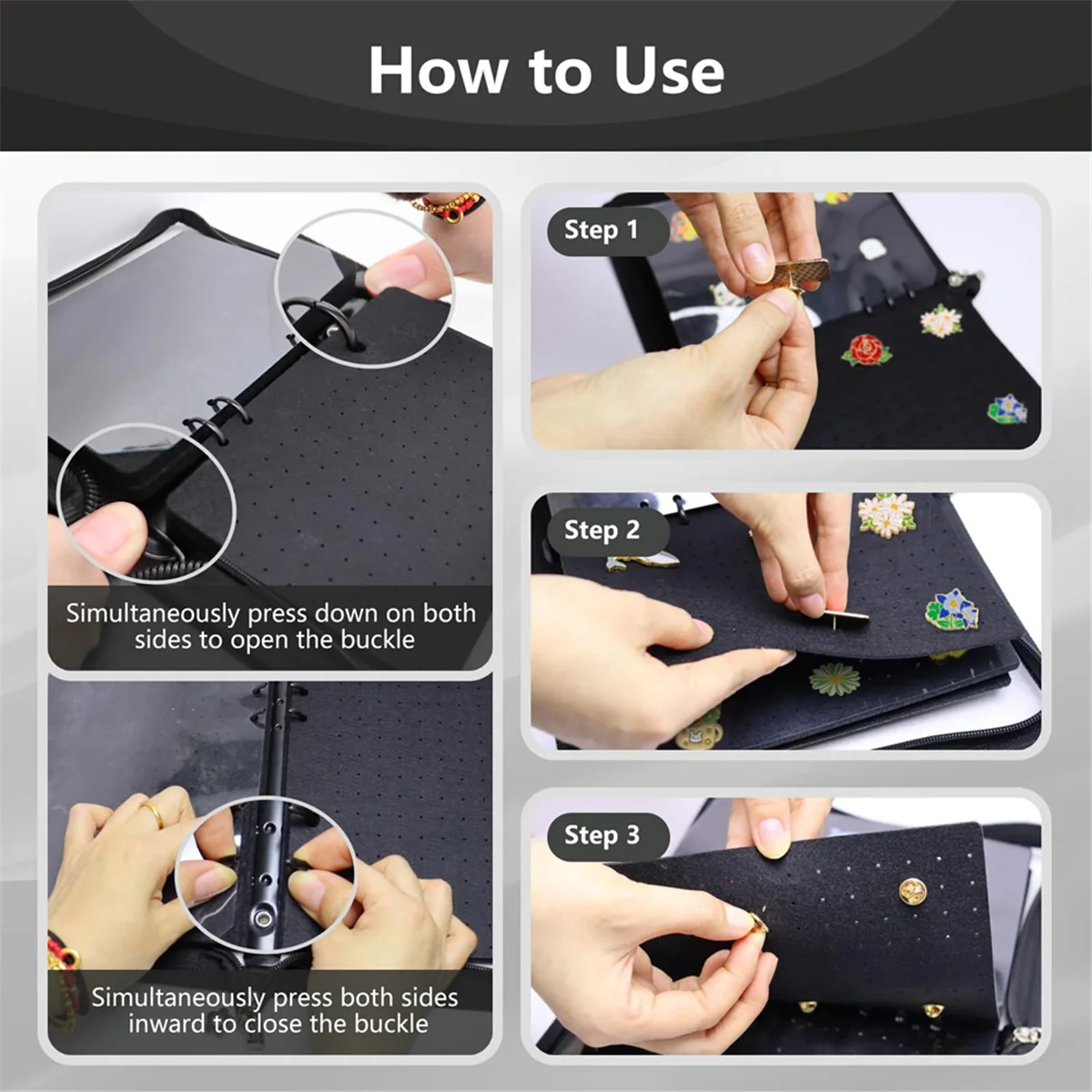 How to Use

Simultaneously press down on both sides to open the buckle

Simultaneously press both sides inward to close the buckle

Step 1

Step 2

Step 3