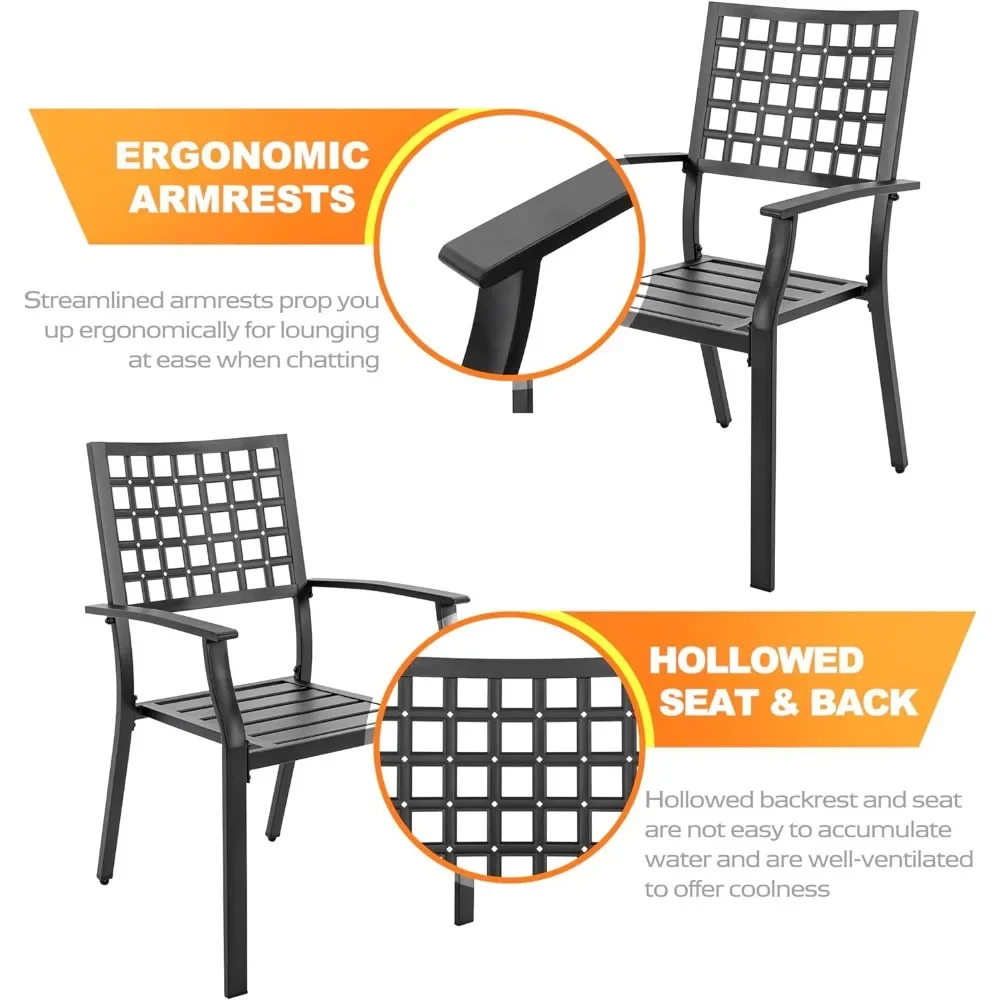 ERGONOMIC ARMRESTS

Streamlined armrests prop you up ergonomically for lounging at ease when chatting

HOLLOWED SEAT & BACK

Hollowed backrest and seat are not easy to accumulate water and are well-ventilated to offer coolness