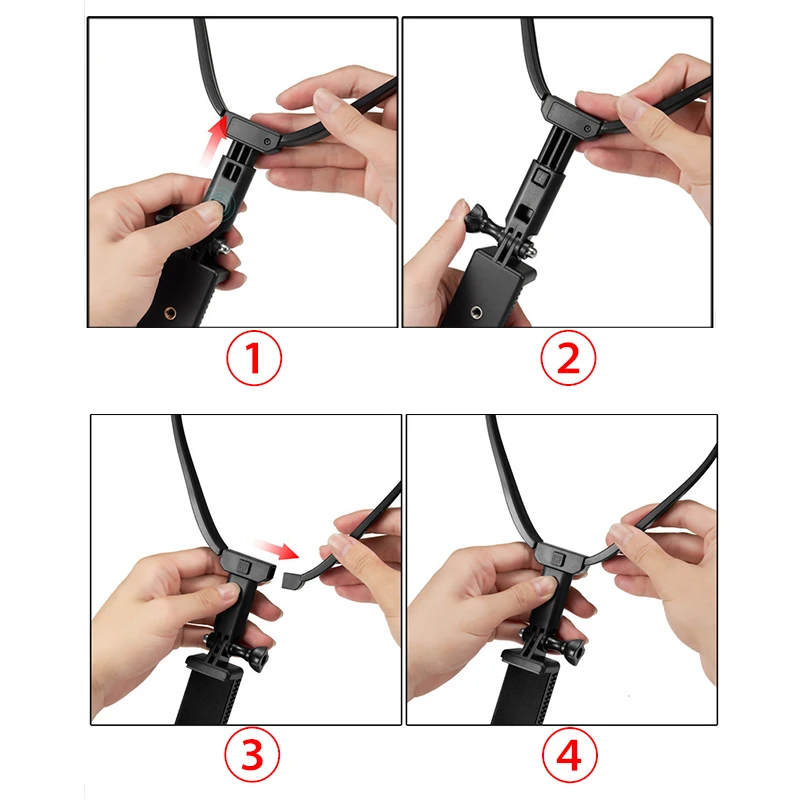 1

2

3

4