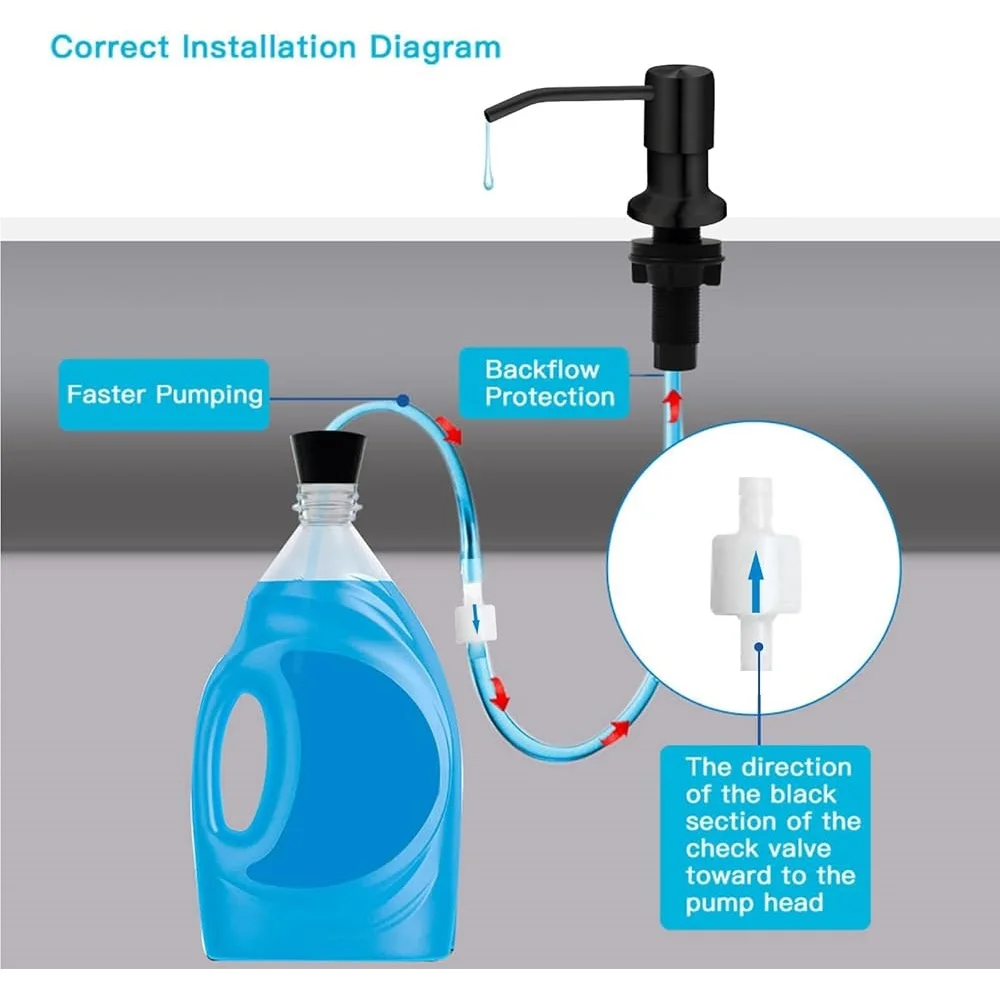 Correct Installation Diagram

Faster Pumping

Backflow Protection

The direction of the black section of the check valve toward to the pump head