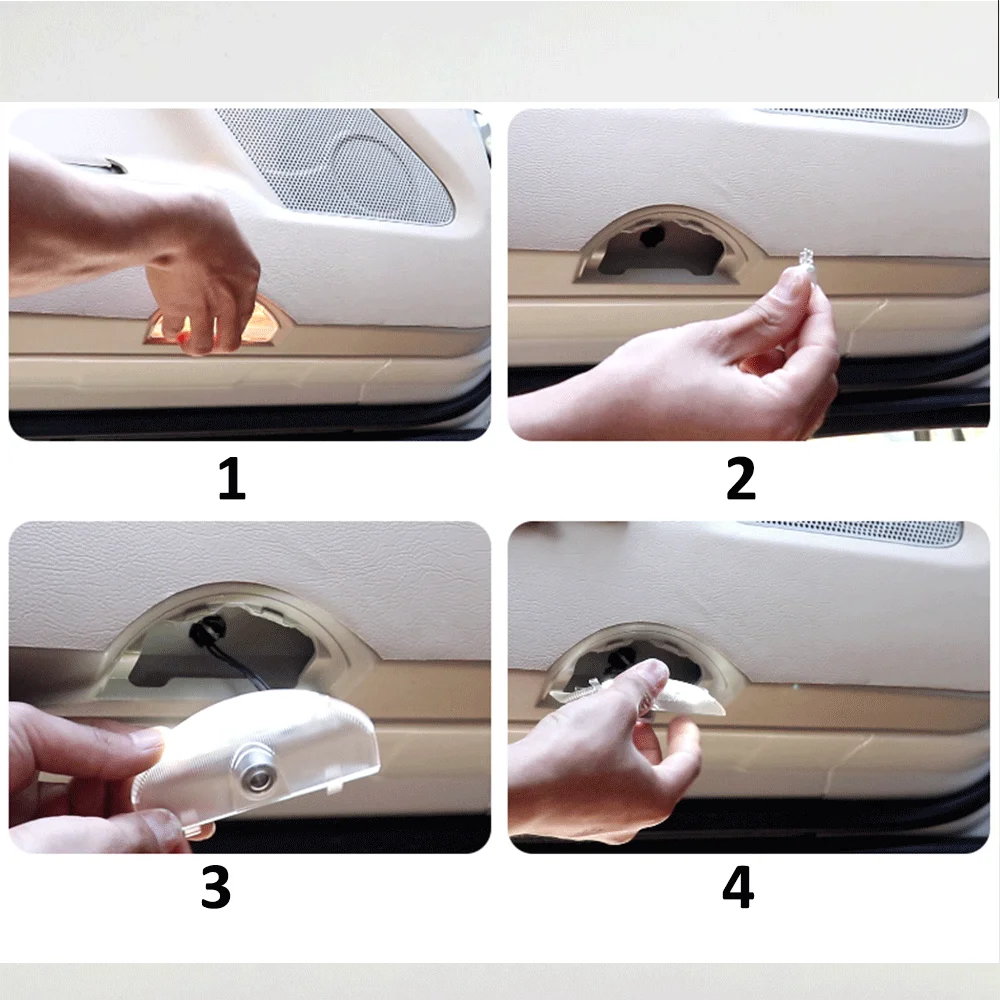 1

2

3

4