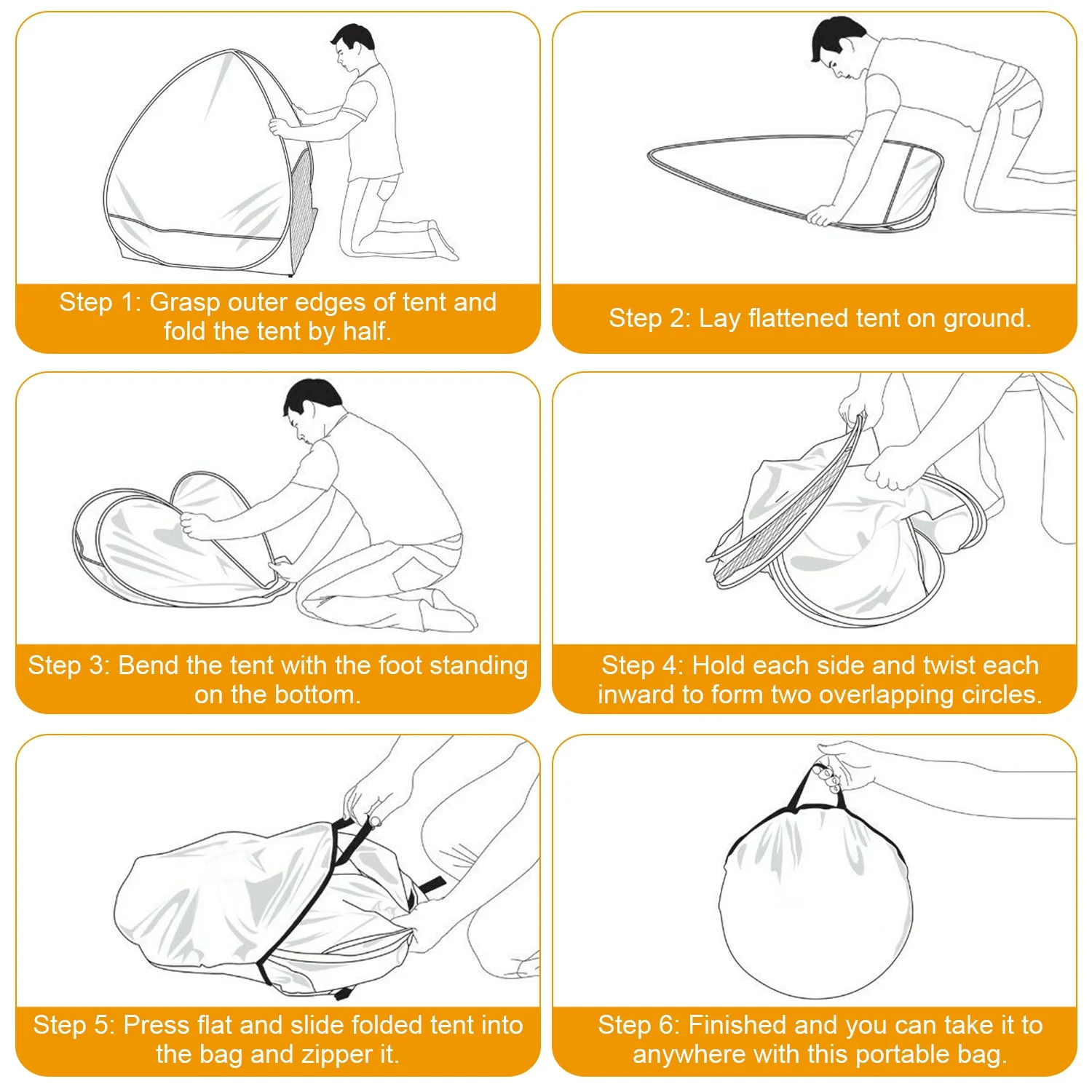 Step 1: Grasp outer edges of tent and fold the tent by half.

Step 2: Lay flattened tent on ground.

Step 3: Bend the tent with the foot standing on the bottom.

Step 4: Hold each side and twist each inward to form two overlapping circles.

Step 5: Press flat and slide folded tent into the bag and zipper it.

Step 6: Finished and you can take it to anywhere with this portable bag.