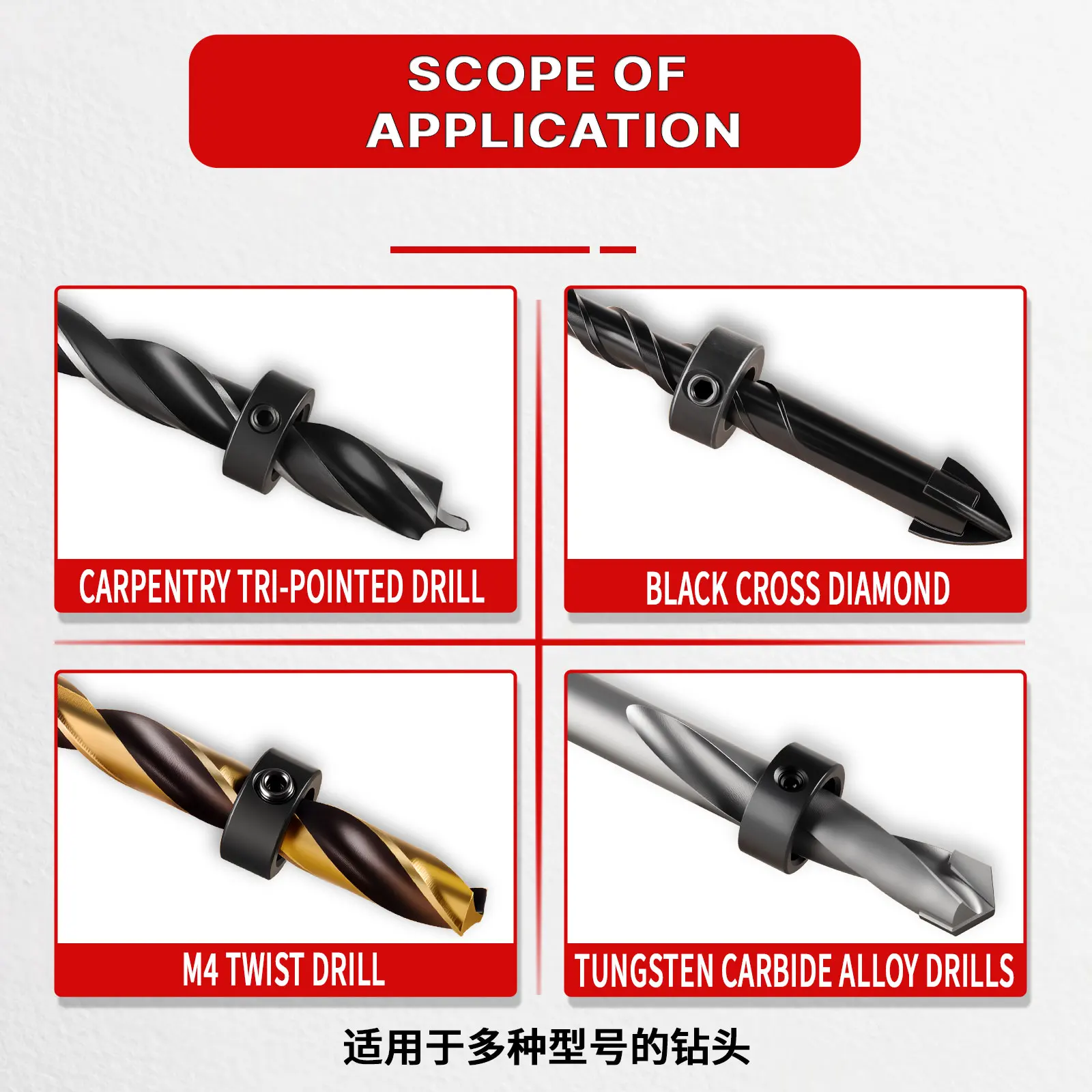 SCOPE OF APPLICATION

CARPENTRY TRI-POINTED DRILL

BLACK CROSS DIAMOND

M4 TWIST DRILL

TUNGSTEN CARBIDE ALLOY DRILLS

适用于多种型号的钻头