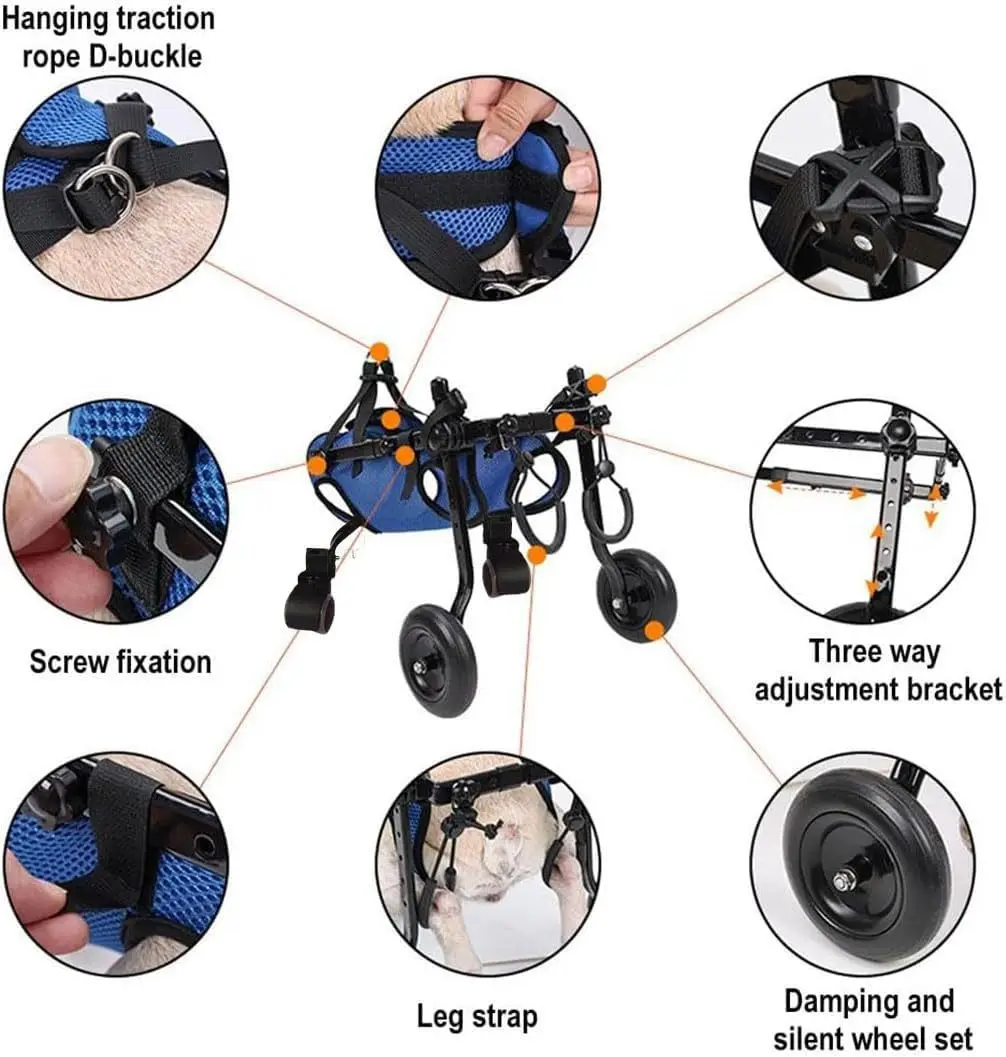 Hanging traction rope D-buckle

Screw fixation

Three way adjustment bracket

Leg strap

Damping and silent wheel set