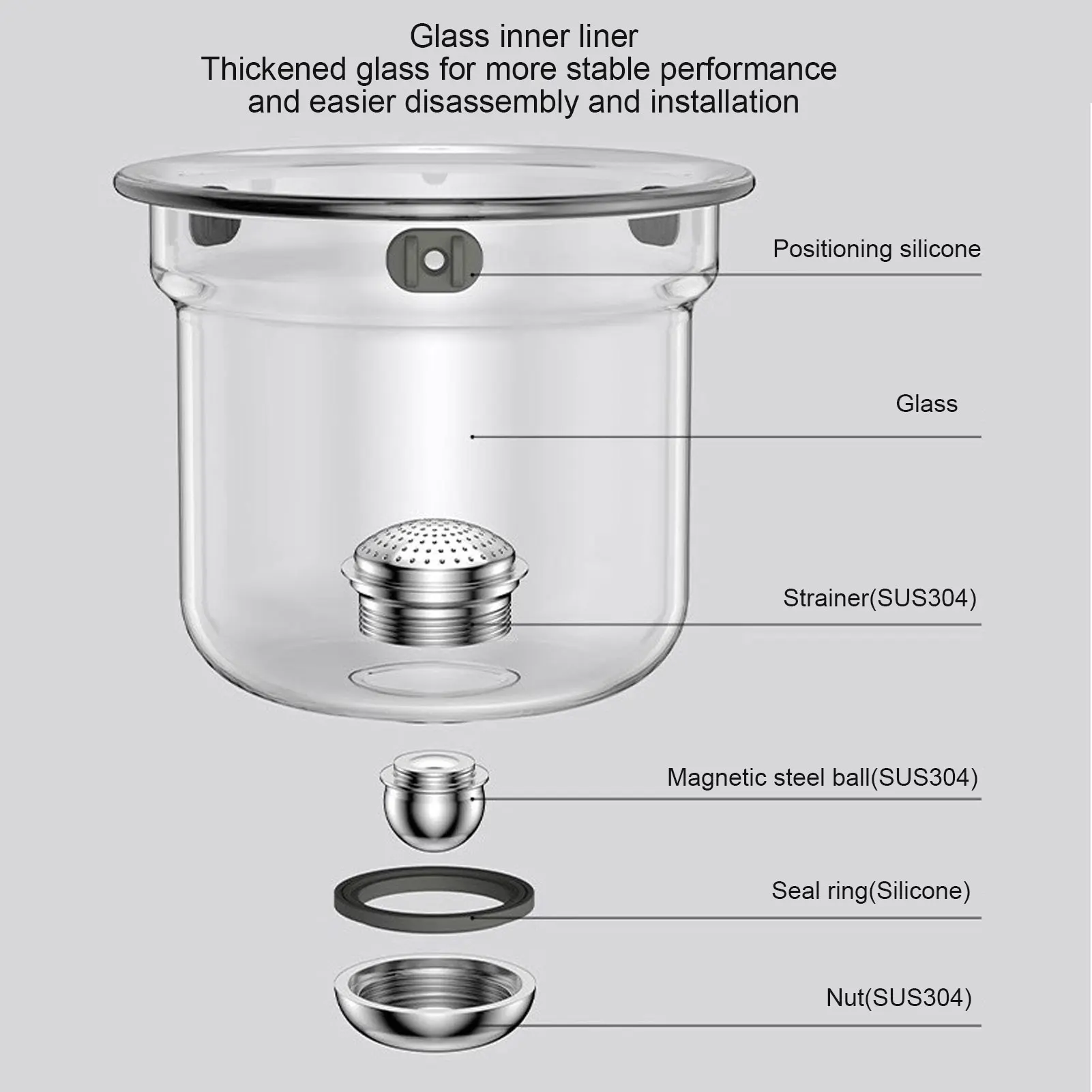 Glass inner liner
Thickened glass for more stable performance and easier disassembly and installation

Positioning silicone

Glass

Strainer(SUS304)

Magnetic steel ball(SUS304)

Seal ring(Silicone)

Nut(SUS304)