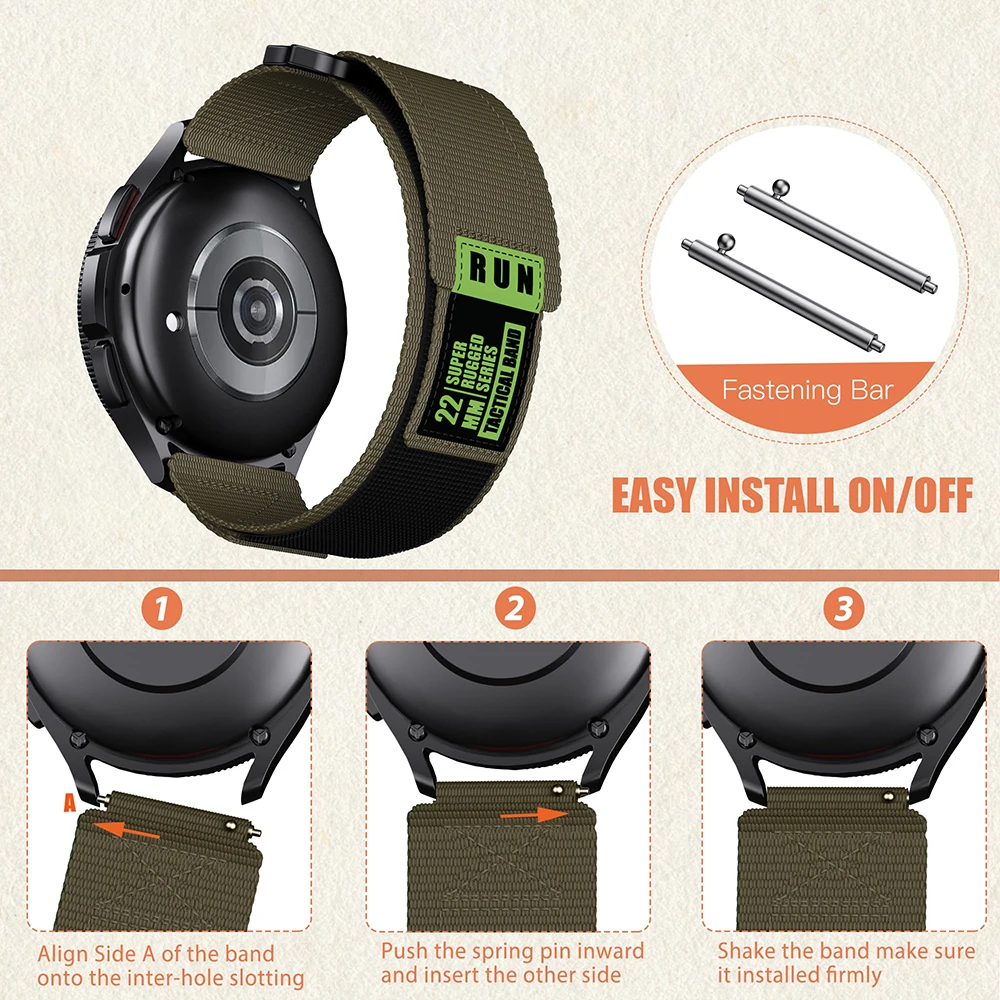 RUN
22 MM
SUPER RUGGED SERIES
TACTICAL BAND

Fastening Bar

EASY INSTALL ON/OFF

1

A

Align Side A of the band onto the inter-hole slotting

2

Push the spring pin inward and insert the other side

3

Shake the band make sure it installed firmly