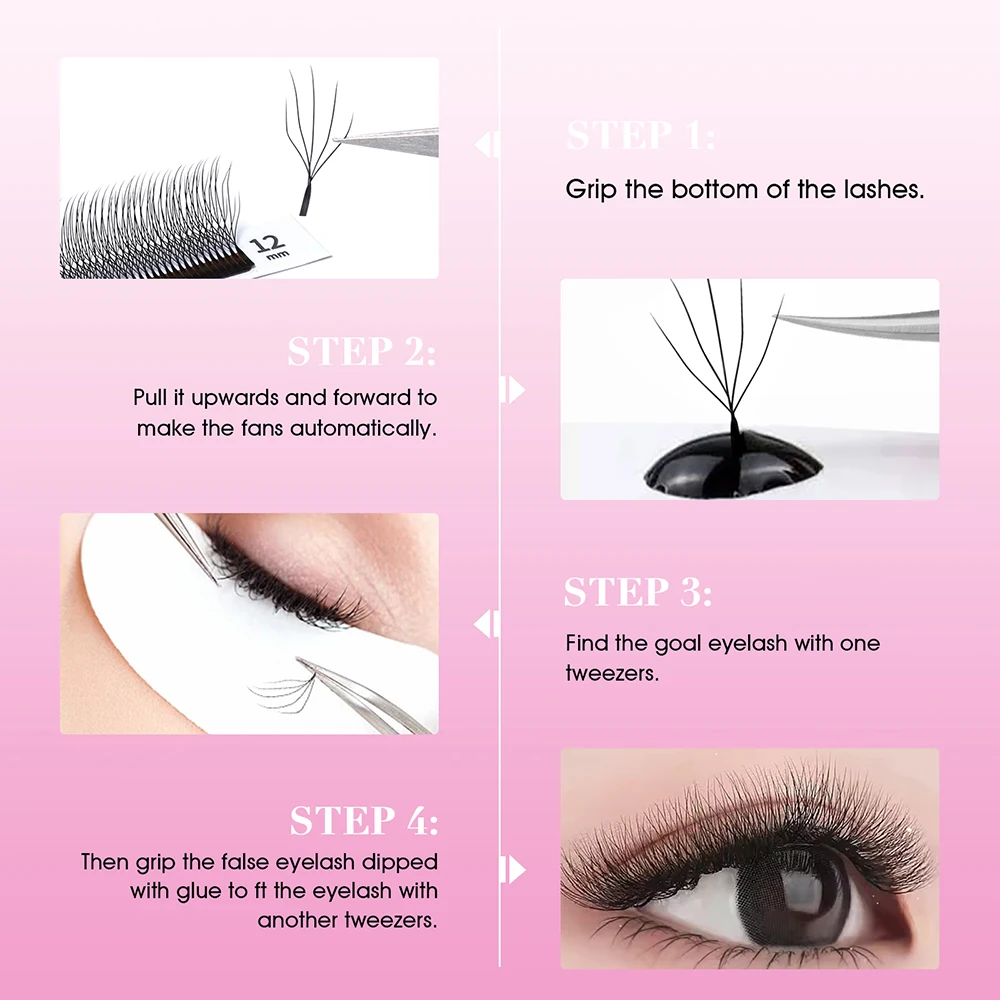 12 mm

STEP 1:

Grip the bottom of the lashes.

STEP 2:

Pull it upwards and forward to make the fans automatically.

STEP 3:

Find the goal eyelash with one tweezers.

STEP 4:

Then grip the false eyelash dipped with glue to ft the eyelash with another tweezers.