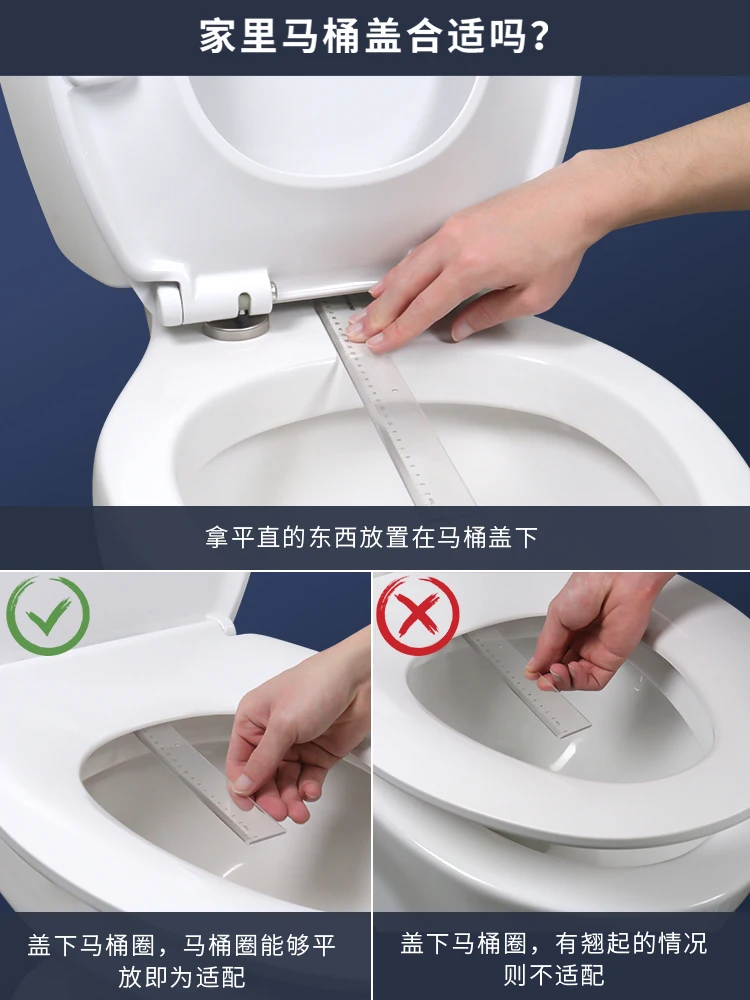 家里马桶盖合适吗?

拿平直的东西放置在马桶盖下

盖下马桶圈，马桶圈能够平放即为适配

盖下马桶圈，有翘起的情况则不适配