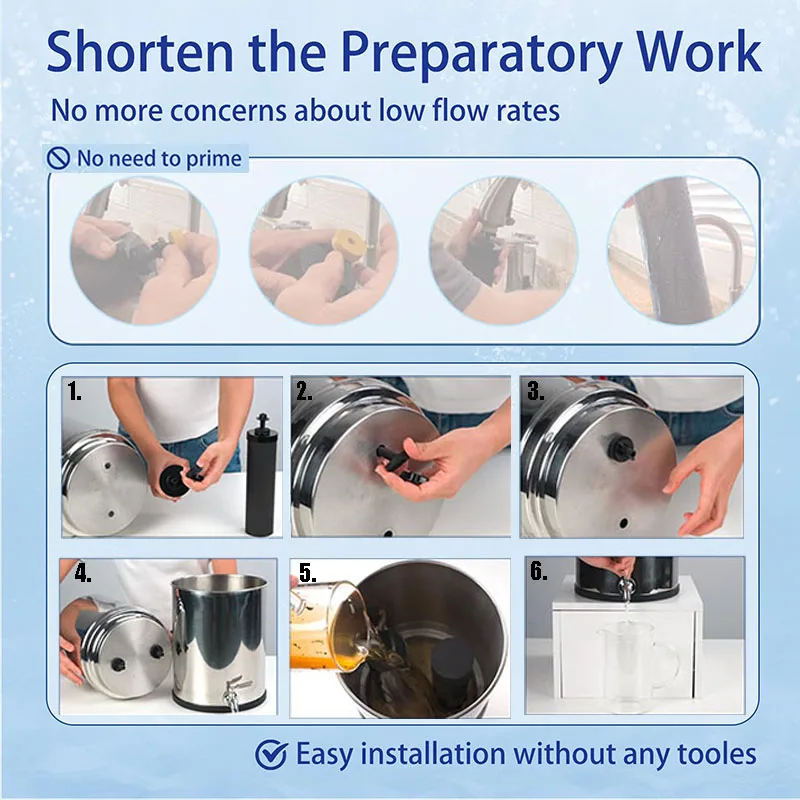 Shorten the Preparatory Work

No more concerns about low flow rates

No need to prime

1.

2.

3.

4.

5.

6.

Easy installation without any tooles