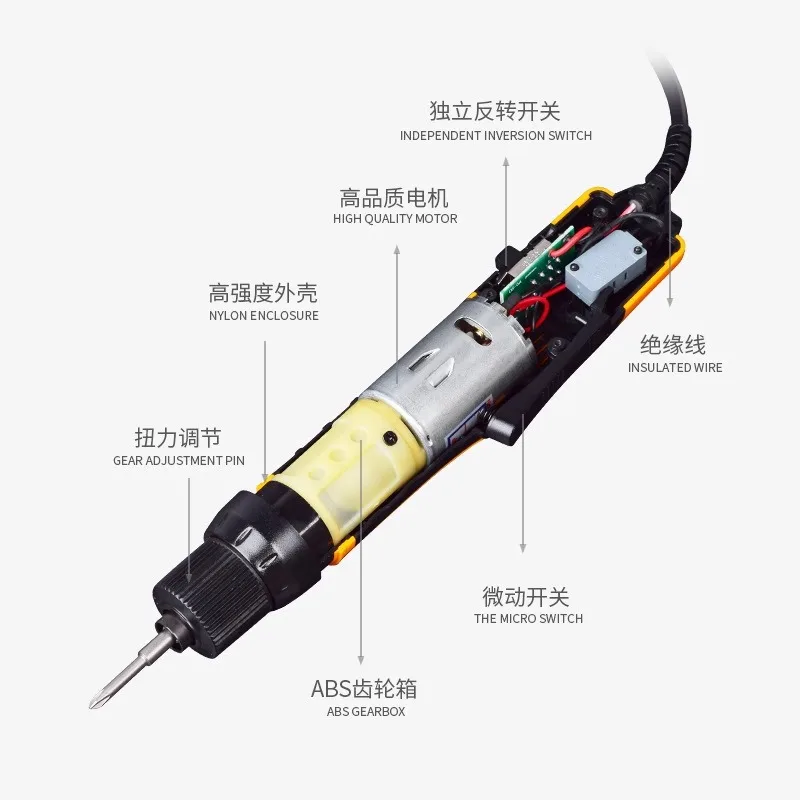 独立反转开关
INDEPENDENT INVERSION SWITCH

高品质电机
HIGH QUALITY MOTOR

高强度外壳
NYLON ENCLOSURE

绝缘线
INSULATED WIRE

扭力调节
GEAR ADJUSTMENT PIN

微动开关
THE MICRO SWITCH

ABS齿轮箱
ABS GEARBOX