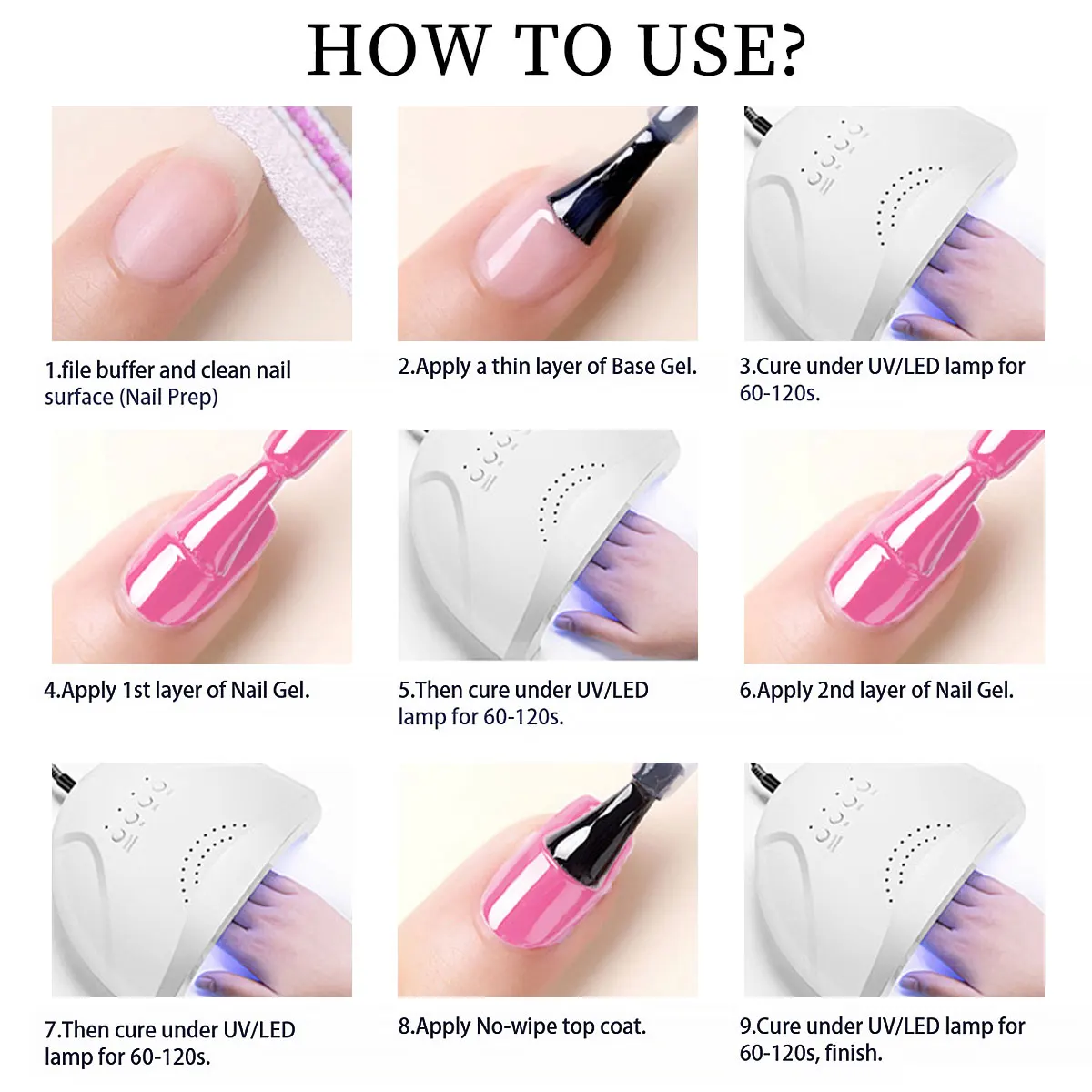 HOW TO USE?

1.file buffer and clean nail surface (Nail Prep)

2.Apply a thin layer of Base Gel.

3.Cure under UV/LED lamp for 60-120s.

4.Apply 1st layer of Nail Gel.

5.Then cure under UV/LED lamp for 60-120s.

6.Apply 2nd layer of Nail Gel.

7.Then cure under UV/LED lamp for 60-120s.

8.Apply No-wipe top coat.

9.Cure under UV/LED lamp for 60-120s, finish.