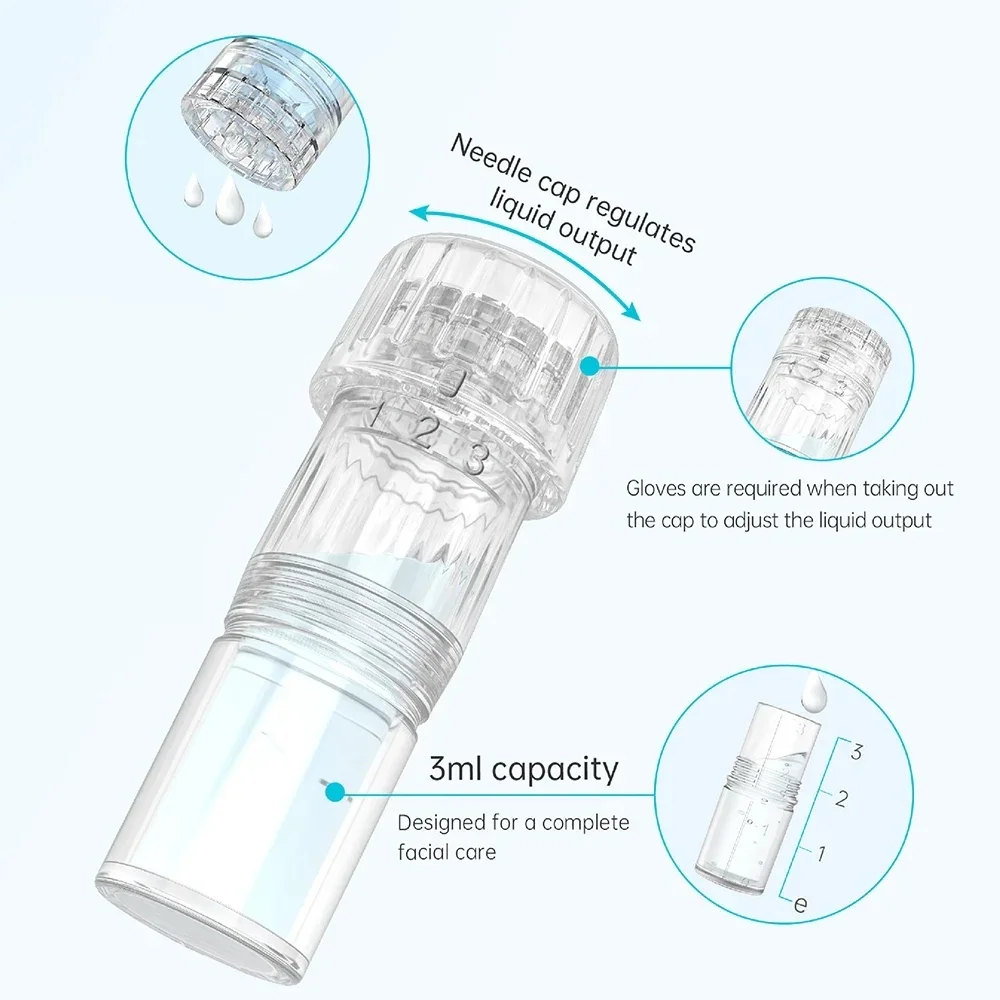 Needle cap regulates liquid output

1 2 3

Gloves are required when taking out the cap to adjust the liquid output

3ml capacity

Designed for a complete facial care

3
2
1
e