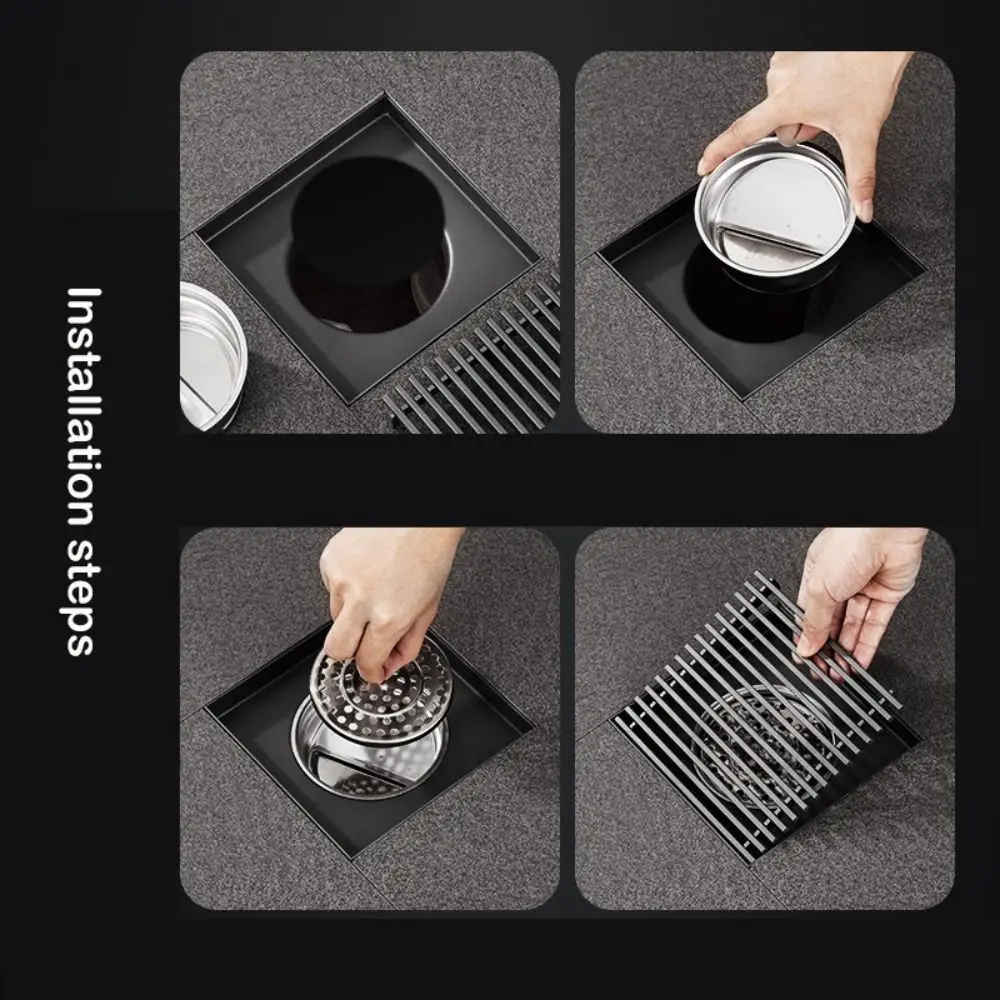 Installation steps