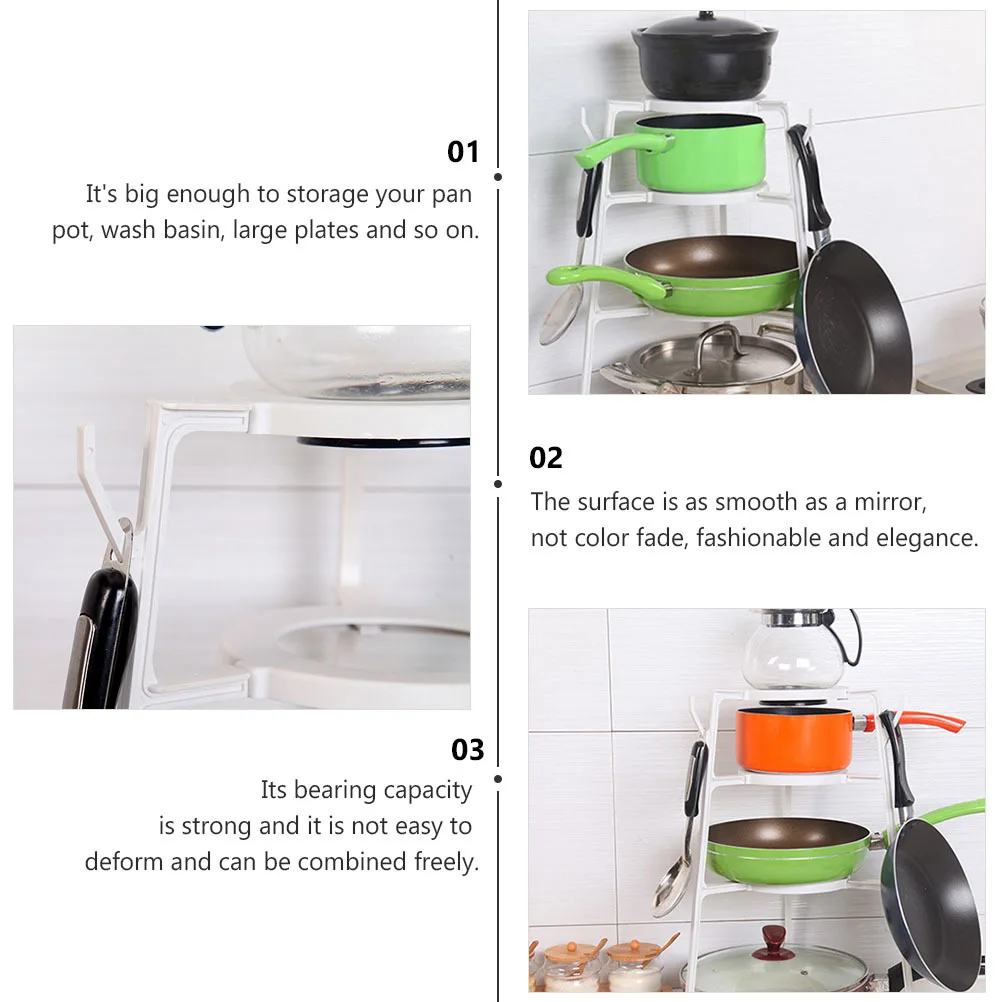 01

It's big enough to storage your pan pot, wash basin, large plates and so on.

02

The surface is as smooth as a mirror, not color fade, fashionable and elegance.

03

Its bearing capacity is strong and it is not easy to deform and can be combined freely.