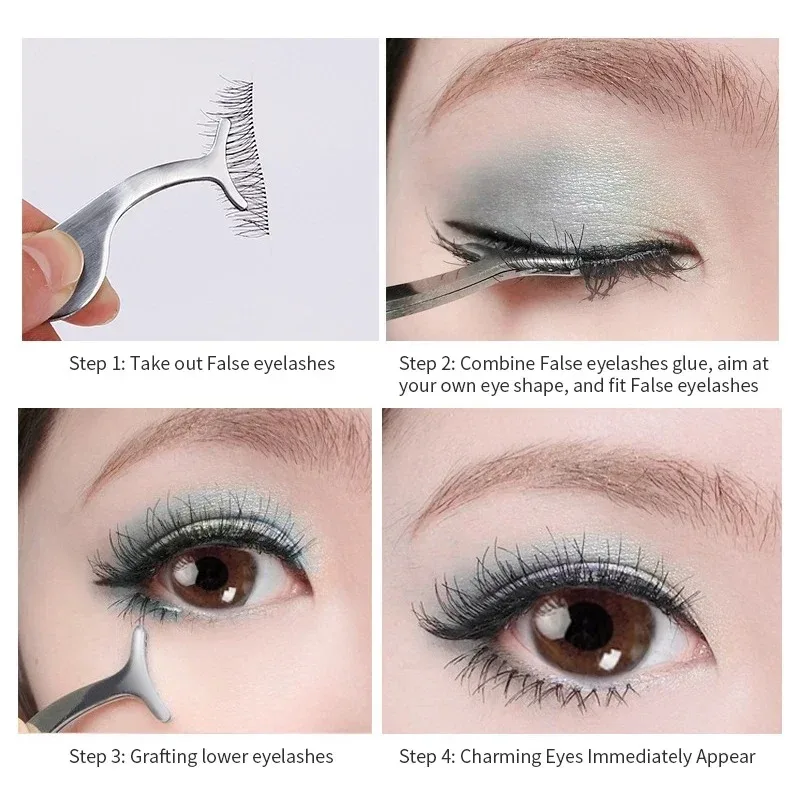 Step 1: Take out False eyelashes

Step 2: Combine False eyelashes glue, aim at your own eye shape, and fit False eyelashes

Step 3: Grafting lower eyelashes

Step 4: Charming Eyes Immediately Appear