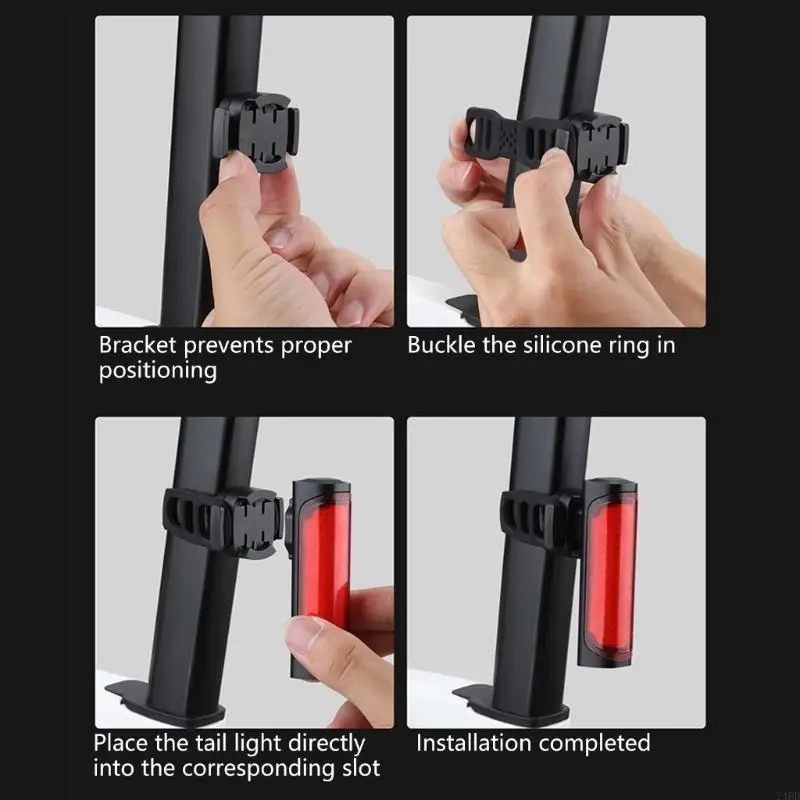 Bracket prevents proper positioning

Buckle the silicone ring in

Place the tail light directly into the corresponding slot

Installation completed